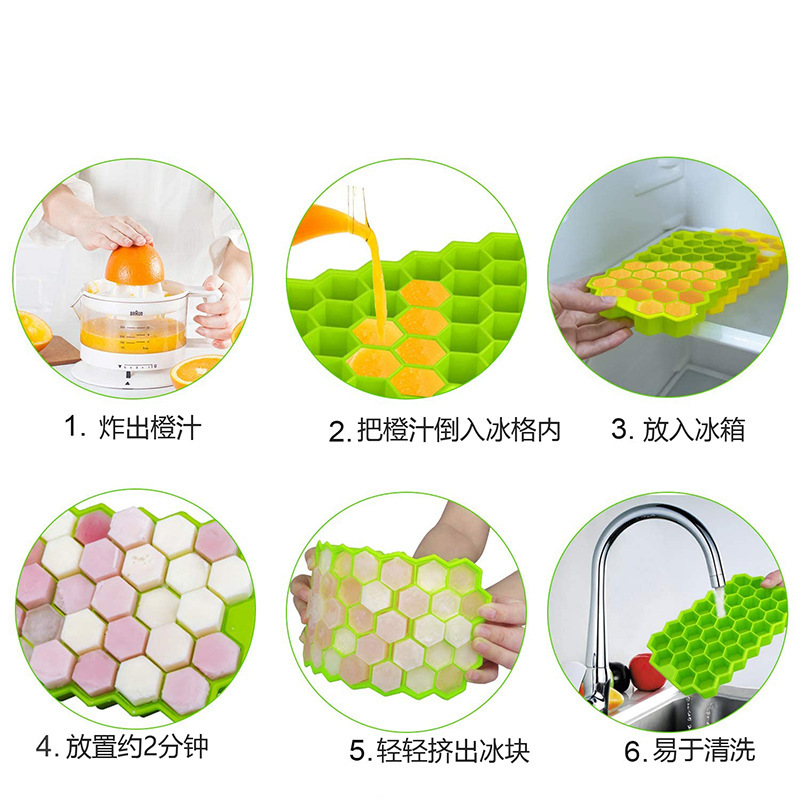 BRAUN

1. 炸出橙汁

2. 把橙汁倒入冰格内

3. 放入冰箱

4. 放置约2分钟

5. 轻轻挤出冰块

6. 易于清洗