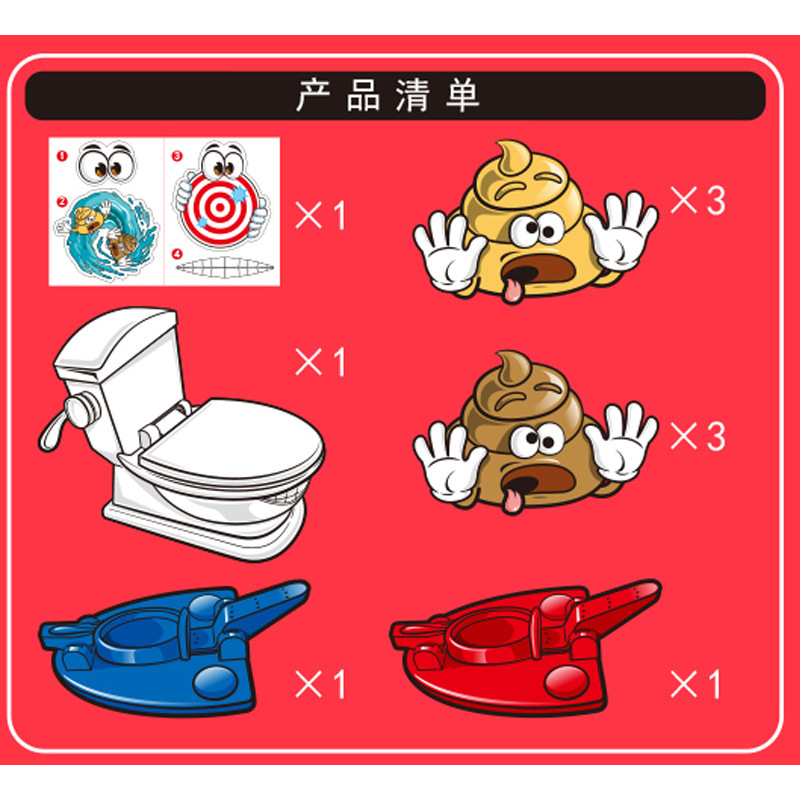 产品清单

1
2
3
4

×1

×3

×1

×3

×1

×1