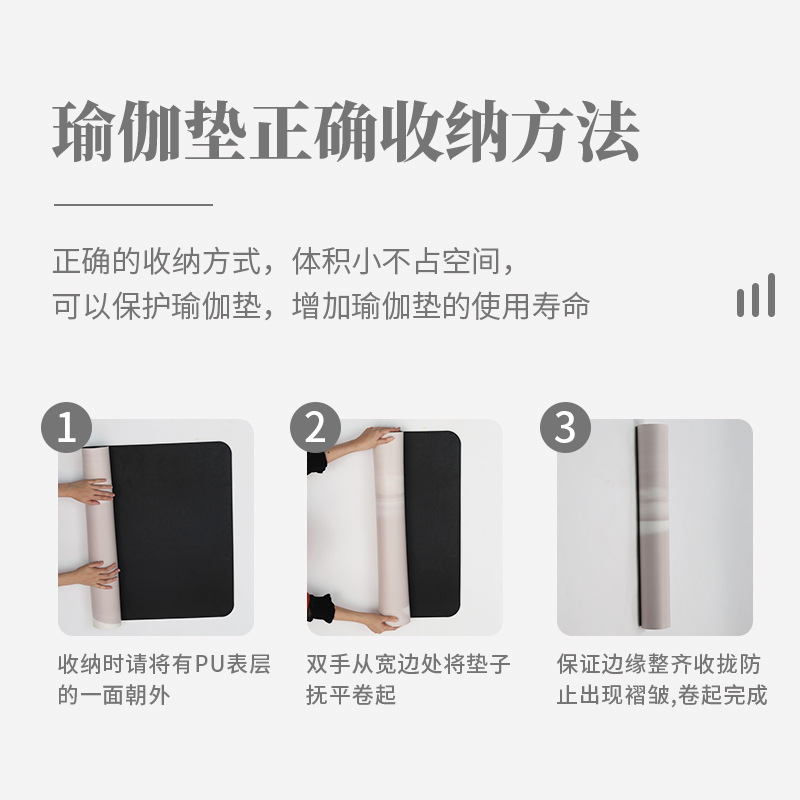 瑜伽垫正确收纳方法

正确的收纳方式，体积小不占空间，
可以保护瑜伽垫，增加瑜伽垫的使用寿命

1

收纳时请将有PU表层的一面朝外

2

双手从宽边处将垫子抚平卷起

3

保证边缘整齐收拢防止出现褶皱,卷起完成