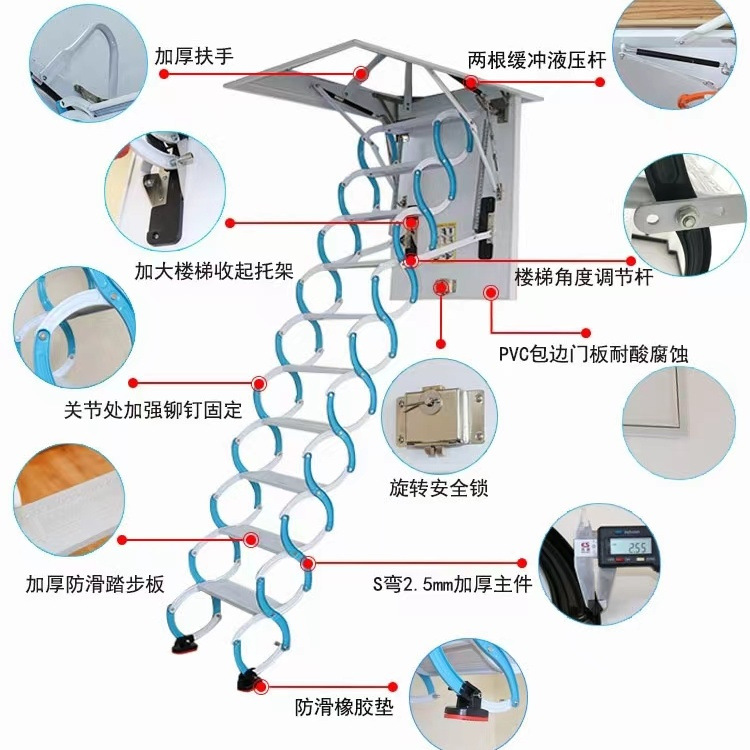 加厚扶手

两根缓冲液压杆

加大楼梯收起托架

楼梯角度调节杆

PVC包边门板耐酸腐蚀

关节处加强铆钉固定

旋转安全锁

加厚防滑踏步板

S弯2.5mm加厚主件

2.55

防滑橡胶垫