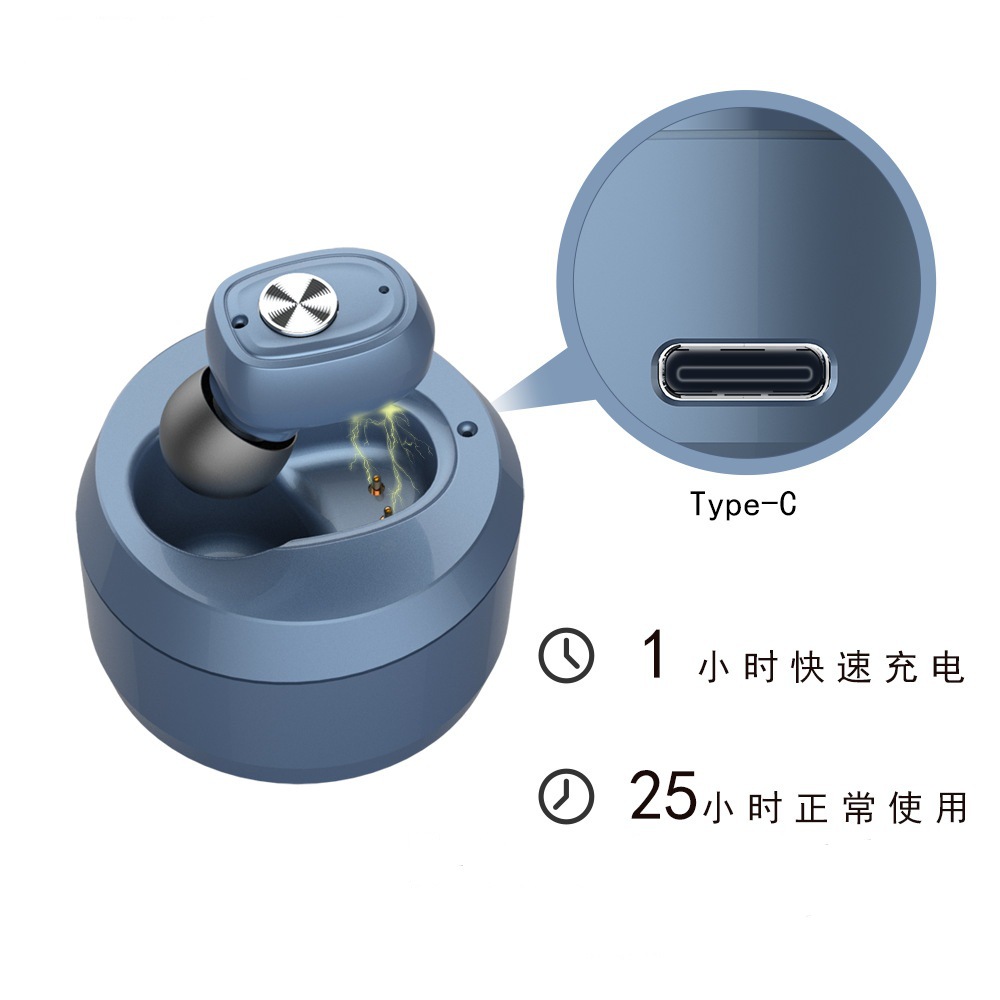 Type-C

1 小时快速充电

25小时正常使用