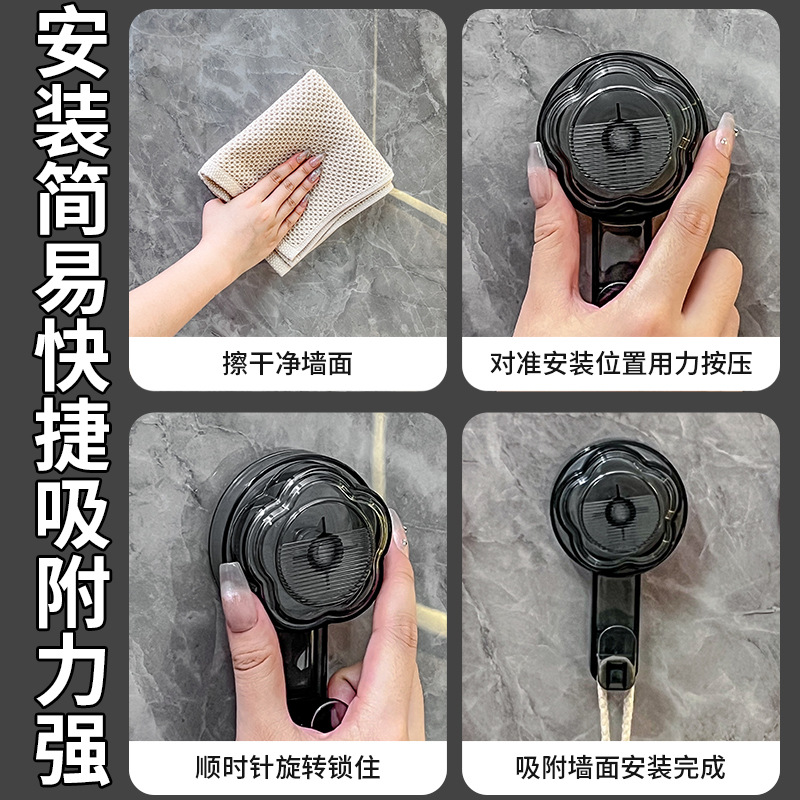 安装简易快捷吸附力强

擦干净墙面

对准安装位置用力按压

顺时针旋转锁住

吸附墙面安装完成