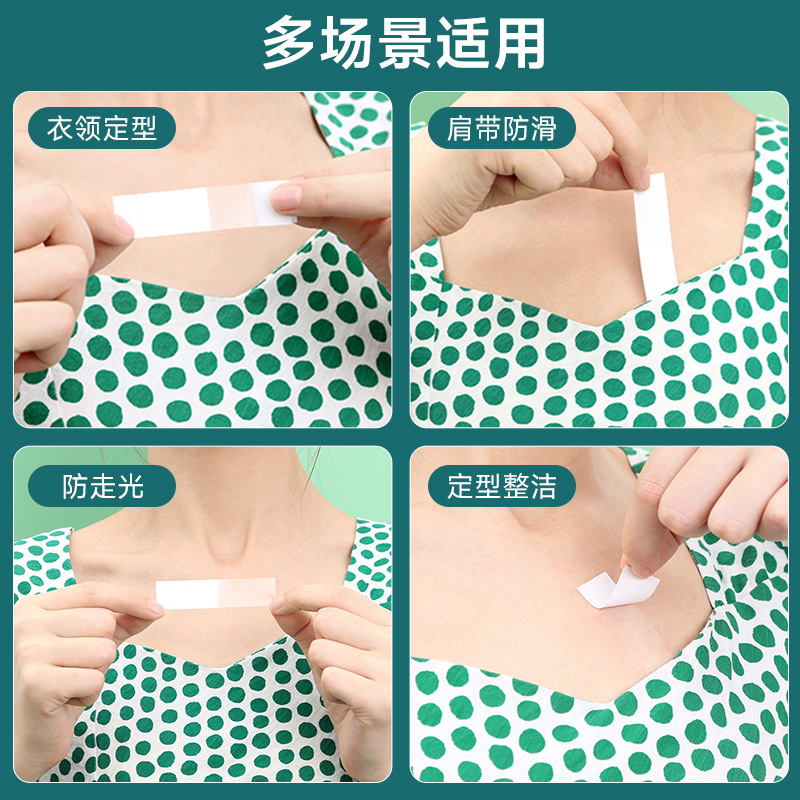 多场景适用

衣领定型

肩带防滑

防走光

定型整洁