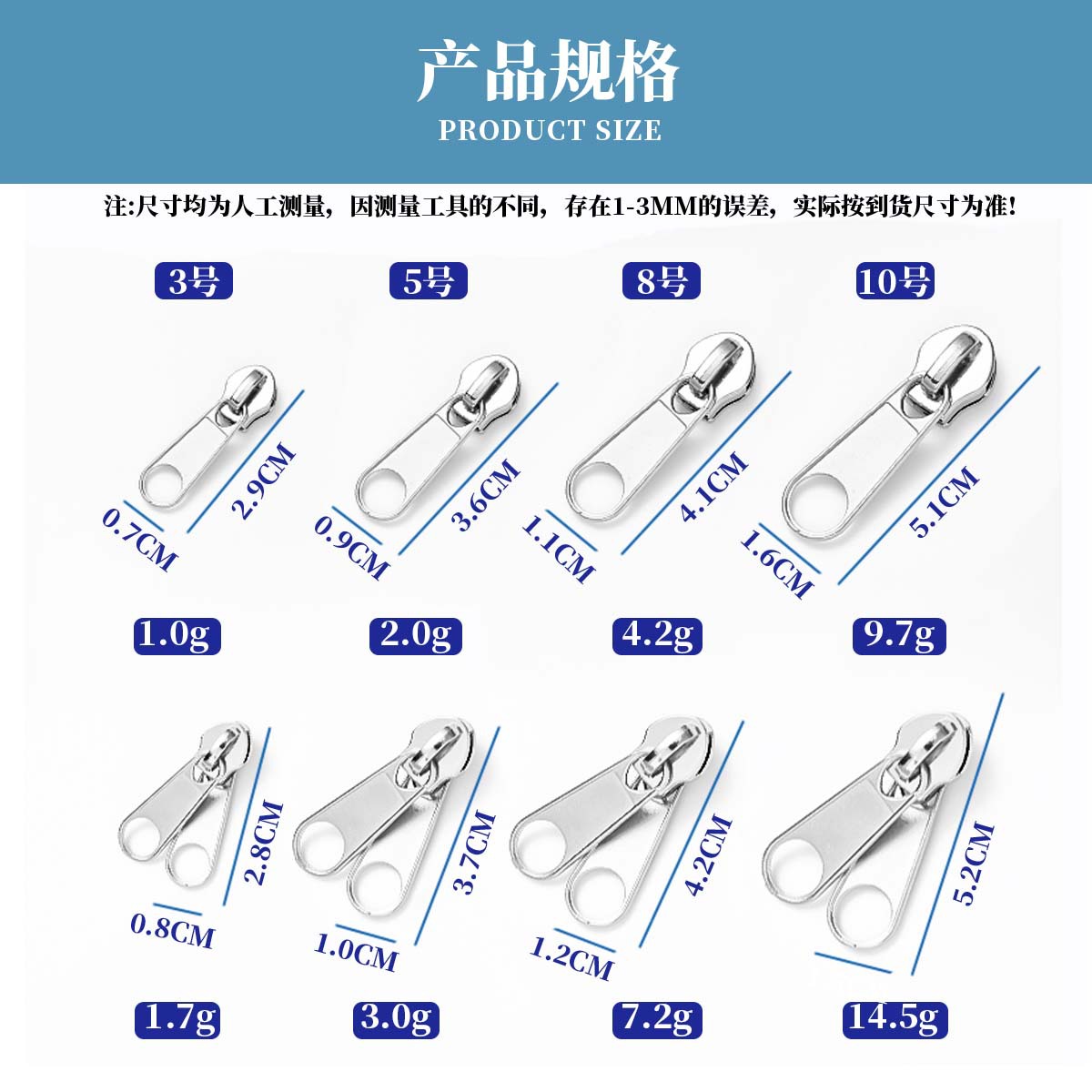 产品规格
PRODUCT SIZE

注:尺寸均为人工测量，因测量工具的不同，存在1-3MM的误差，实际按到货尺寸为准!

3号
5号
8号
10号

0.7CM
2.9CM
0.9CM
3.6CM
1.1CM
4.1CM
1.6CM
5.1CM

1.0g
2.0g
4.2g
9.7g

0.8CM
2.8CM
1.0CM
3.7CM
1.2CM
4.2CM
5.2CM

1.7g
3.0g
7.2g
14.5g