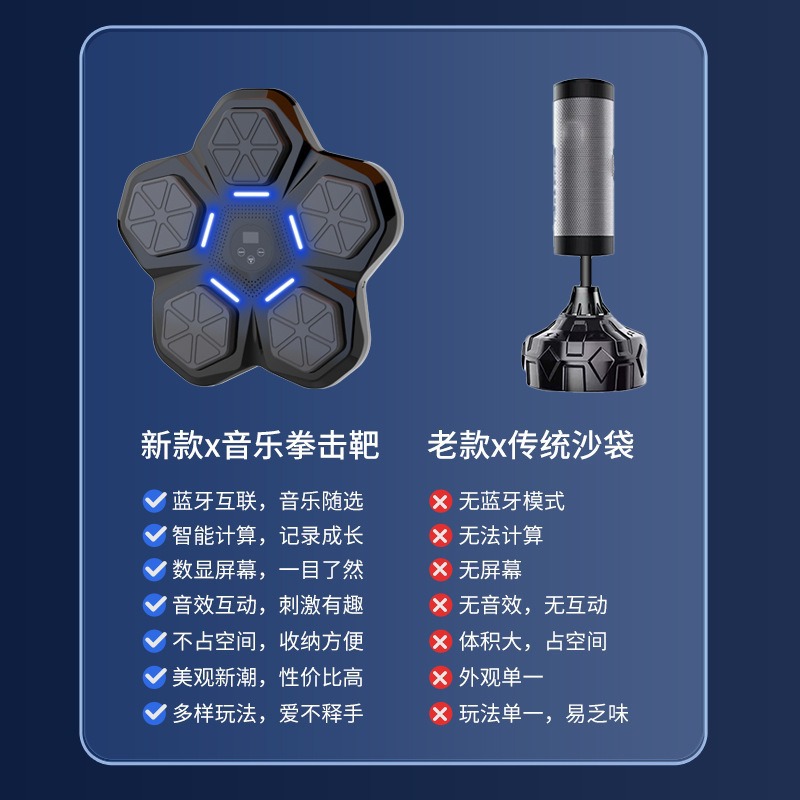 新款x音乐拳击靶

蓝牙互联，音乐随选
智能计算，记录成长
数显屏幕，一目了然
音效互动，刺激有趣
不占空间，收纳方便
美观新潮，性价比高
多样玩法，爱不释手

老款x传统沙袋

无蓝牙模式
无法计算
无屏幕
无音效，无互动
体积大，占空间
外观单一
玩法单一，易乏味