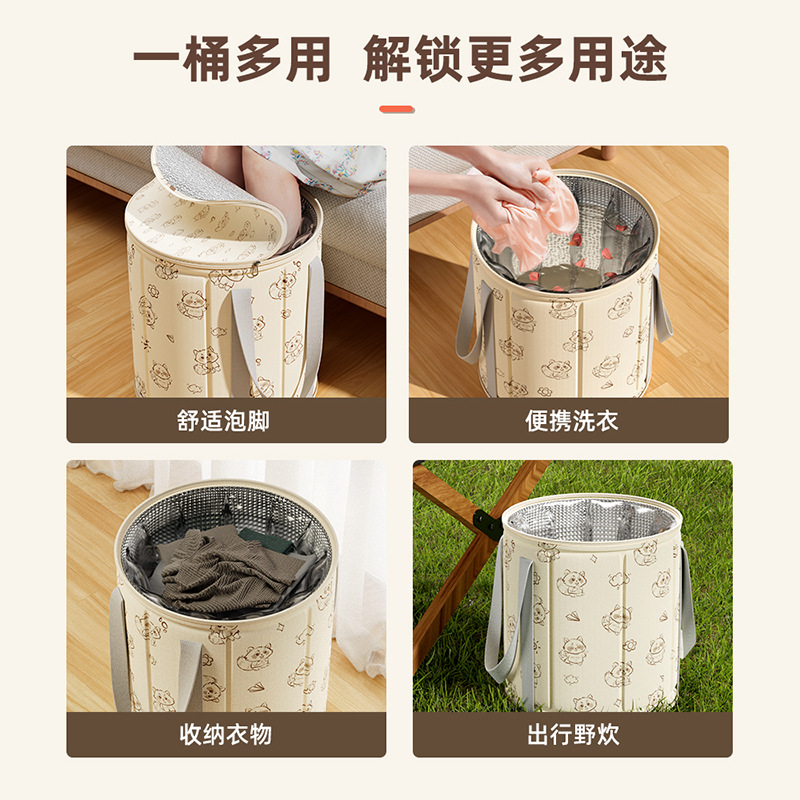 一桶多用 解锁更多用途

舒适泡脚

便携洗衣

收纳衣物

出行野炊