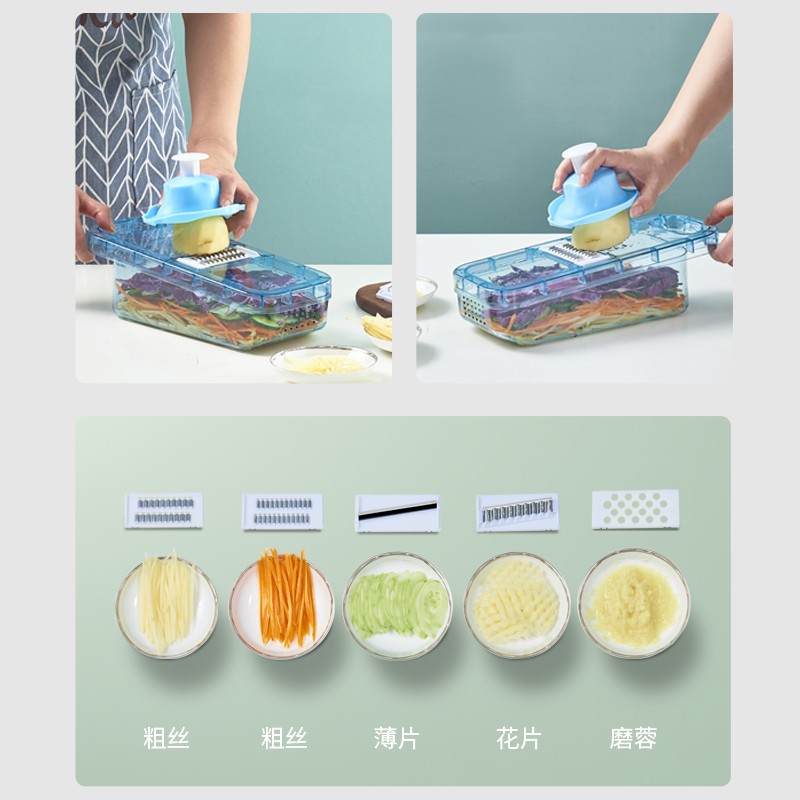 粗丝 粗丝 薄片 花片 磨蓉