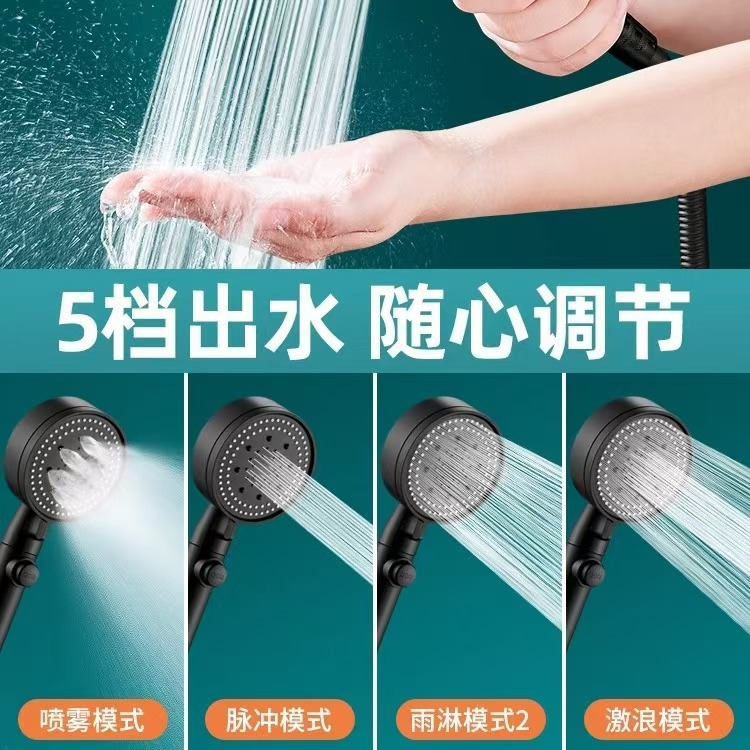 5档出水 随心调节

喷雾模式

脉冲模式

雨淋模式2

激浪模式