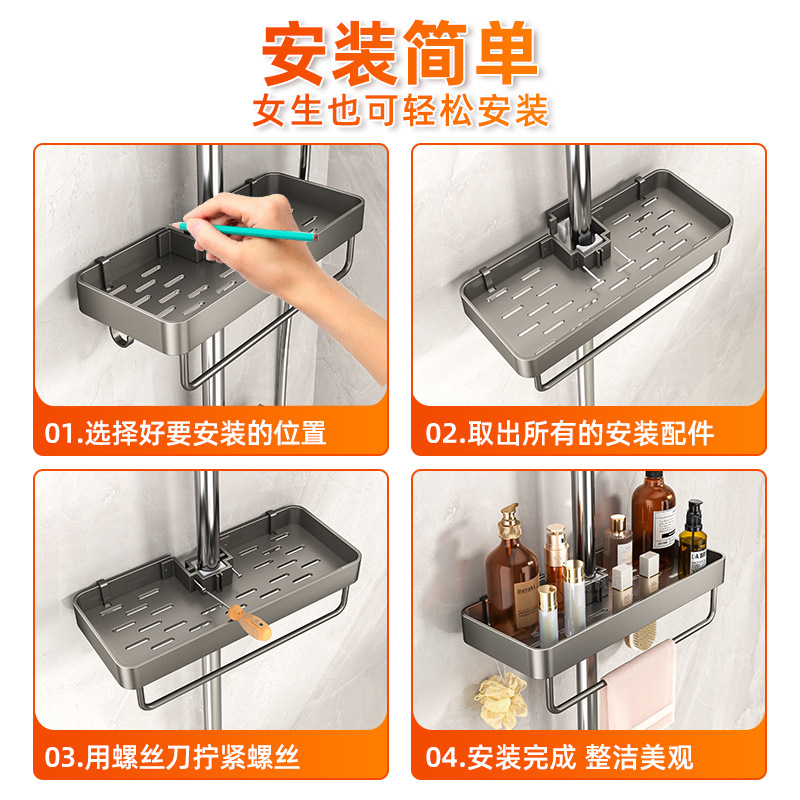 安装简单
女生也可轻松安装

01.选择好要安装的位置

02.取出所有的安装配件

03.用螺丝刀拧紧螺丝

04.安装完成 整洁美观