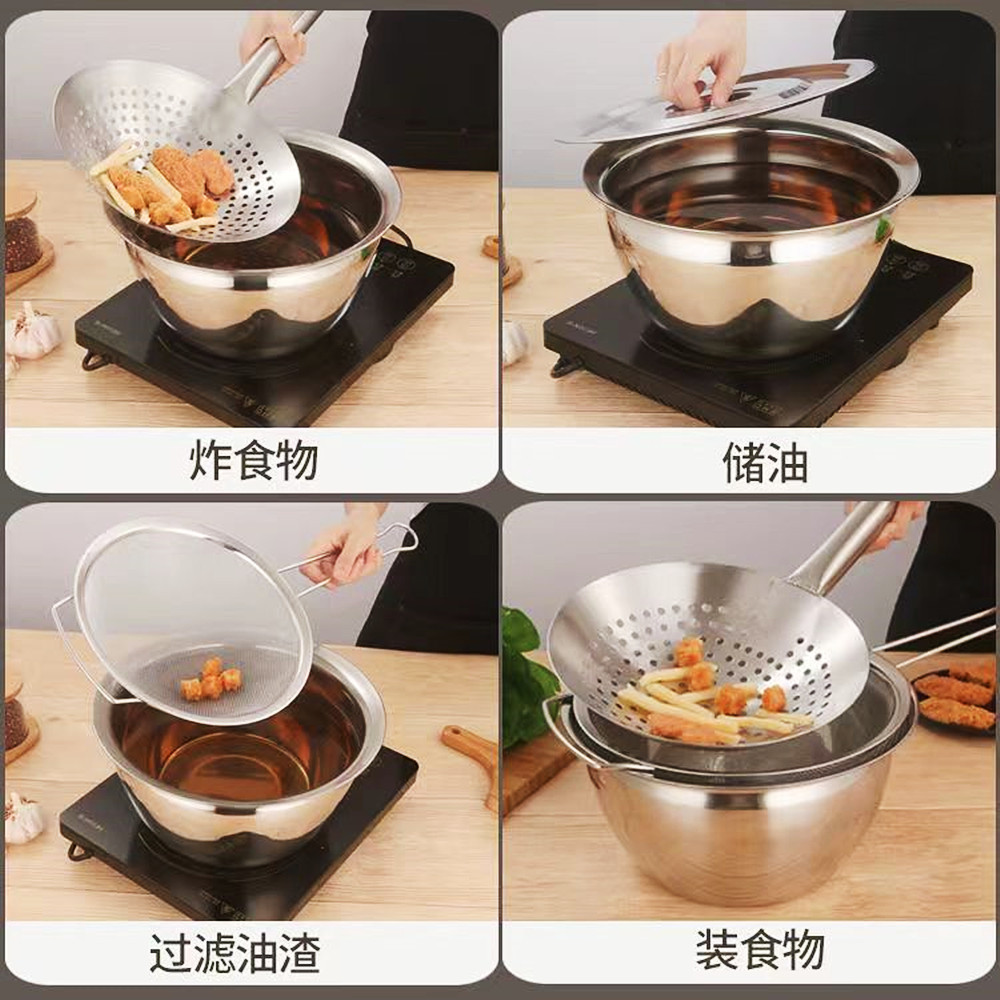 炸食物

储油

过滤油渣

装食物