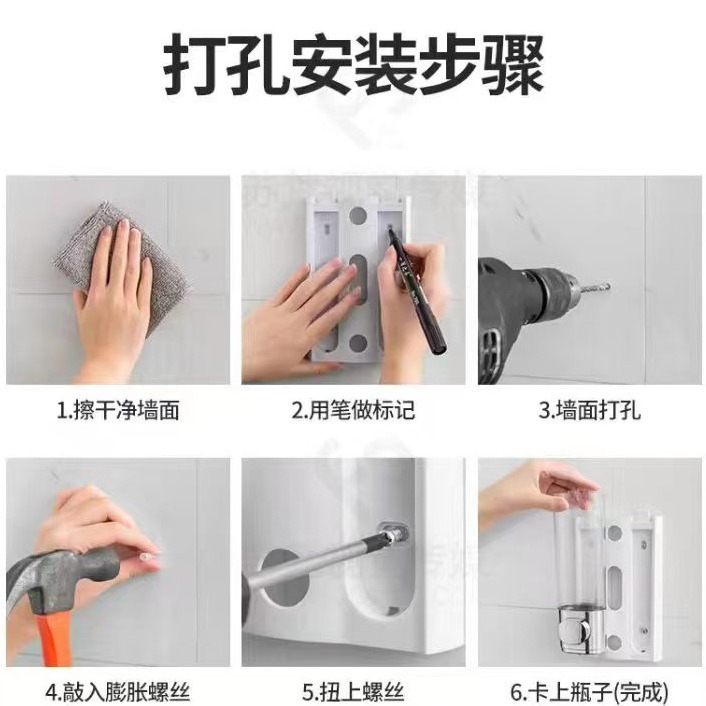 打孔安装步骤

1.擦干净墙面

2.用笔做标记

3.墙面打孔

4.敲入膨胀螺丝

5.扭上螺丝

6.卡上瓶子(完成)