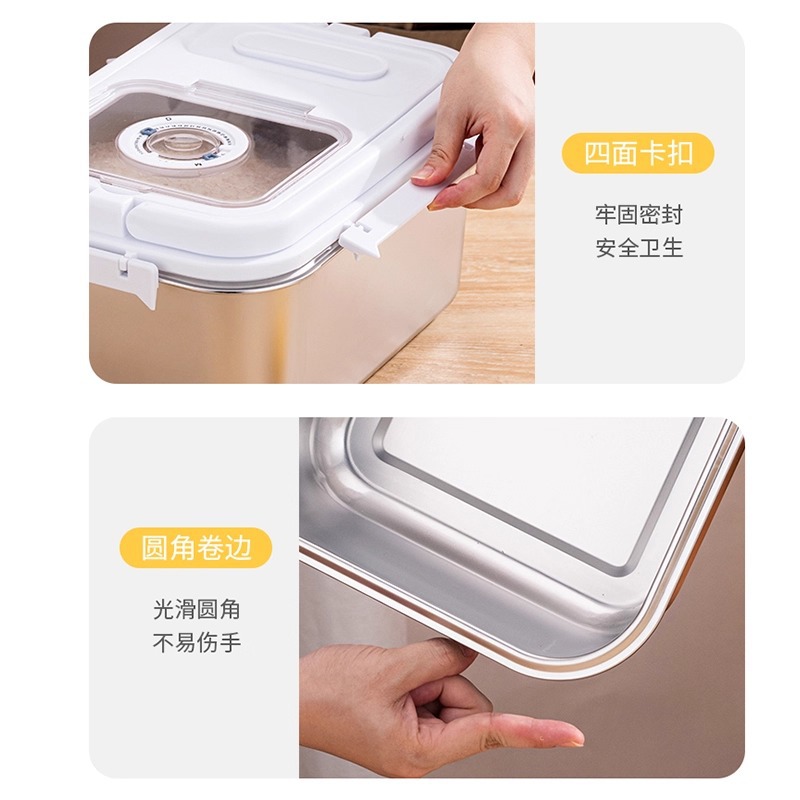 四面卡扣

牢固密封
安全卫生

圆角卷边

光滑圆角
不易伤手