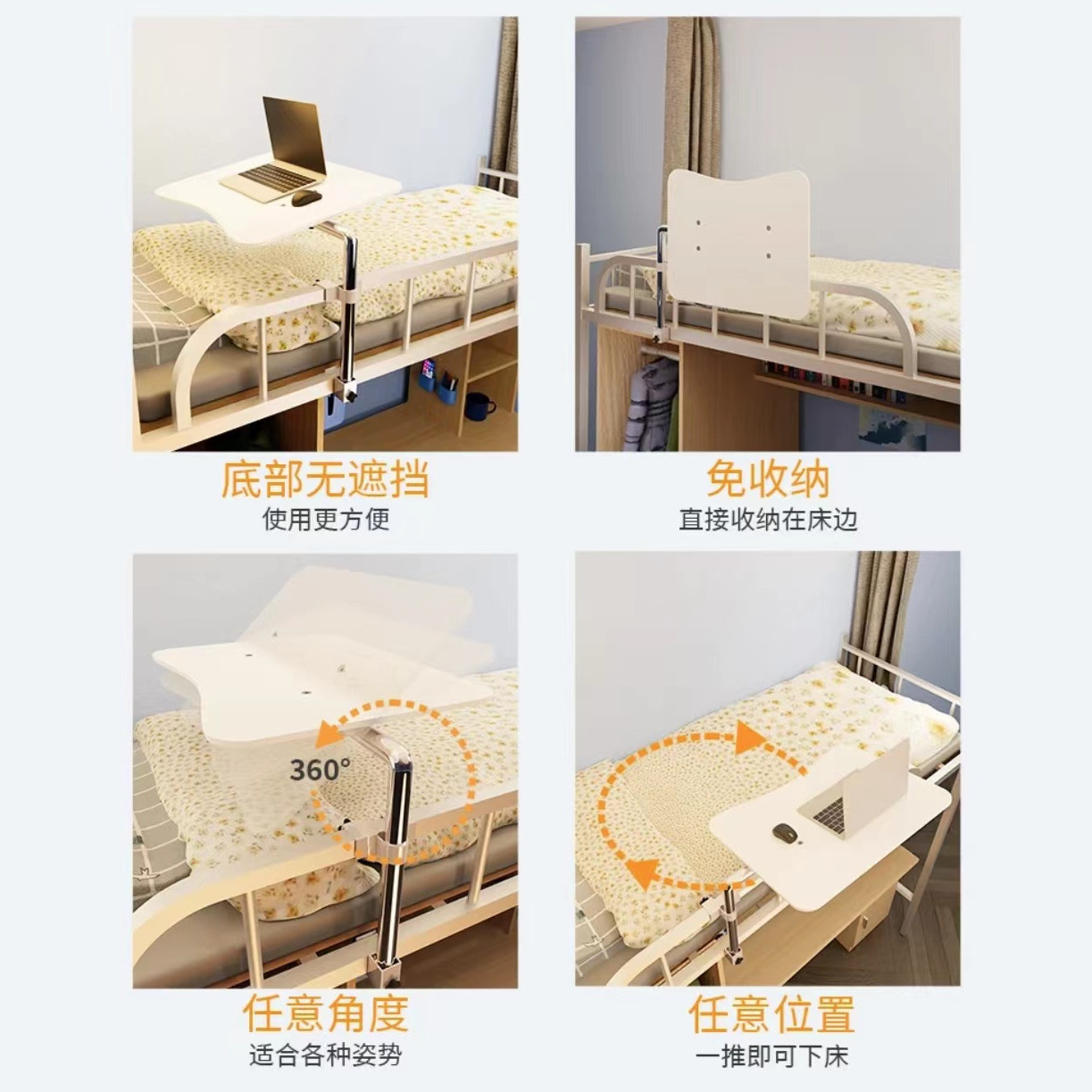 底部无遮挡
使用更方便

免收纳
直接收纳在床边

360°

任意角度
适合各种姿势

任意位置
一推即可下床