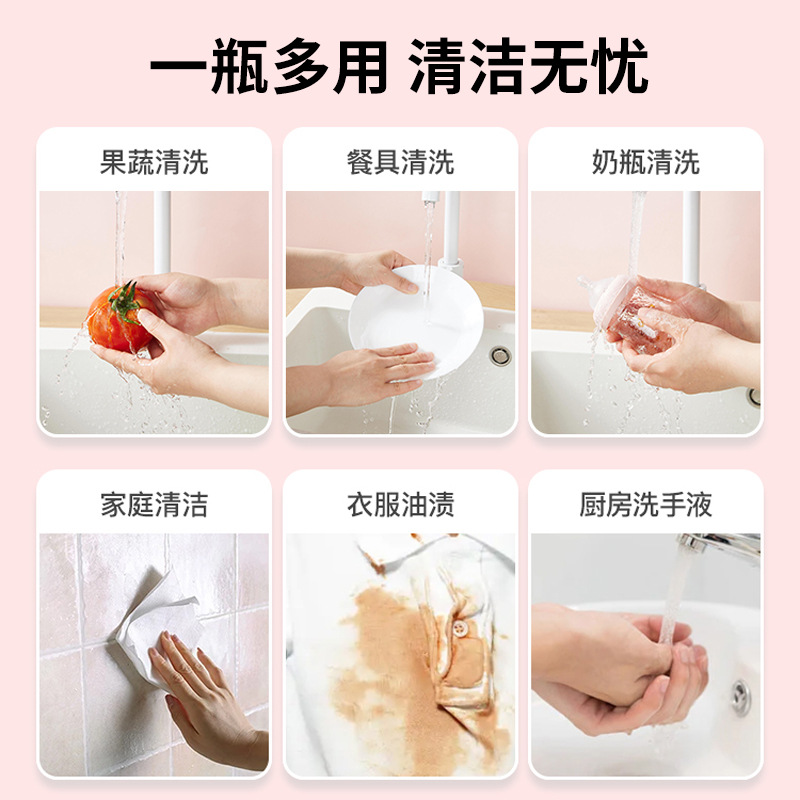 一瓶多用 清洁无忧

果蔬清洗

餐具清洗

奶瓶清洗

家庭清洁

衣服油渍

厨房洗手液