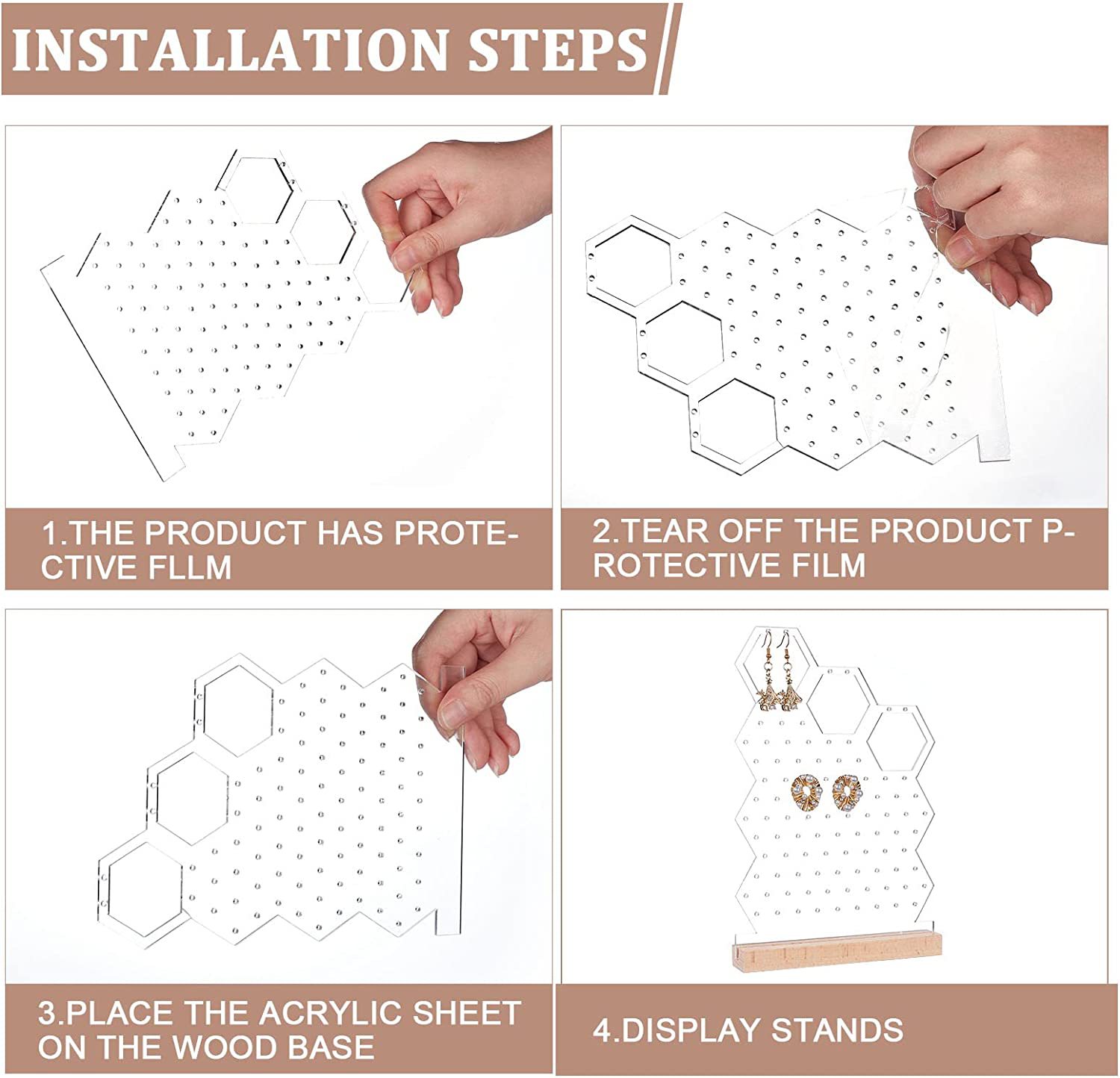 INSTALLATION STEPS

1.THE PRODUCT HAS PROTECTIVE FLLM

2.TEAR OFF THE PRODUCT PROTECTIVE FILM

3.PLACE THE ACRYLIC SHEET ON THE WOOD BASE

4.DISPLAY STANDS