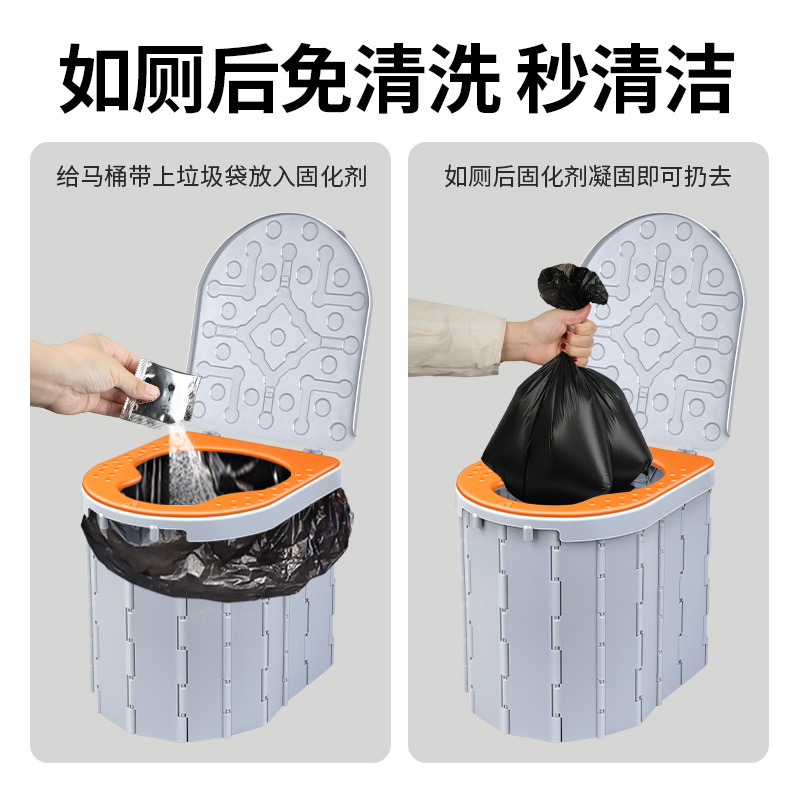 如厕后免清洗 秒清洁

给马桶带上垃圾袋放入固化剂

如厕后固化剂凝固即可扔去