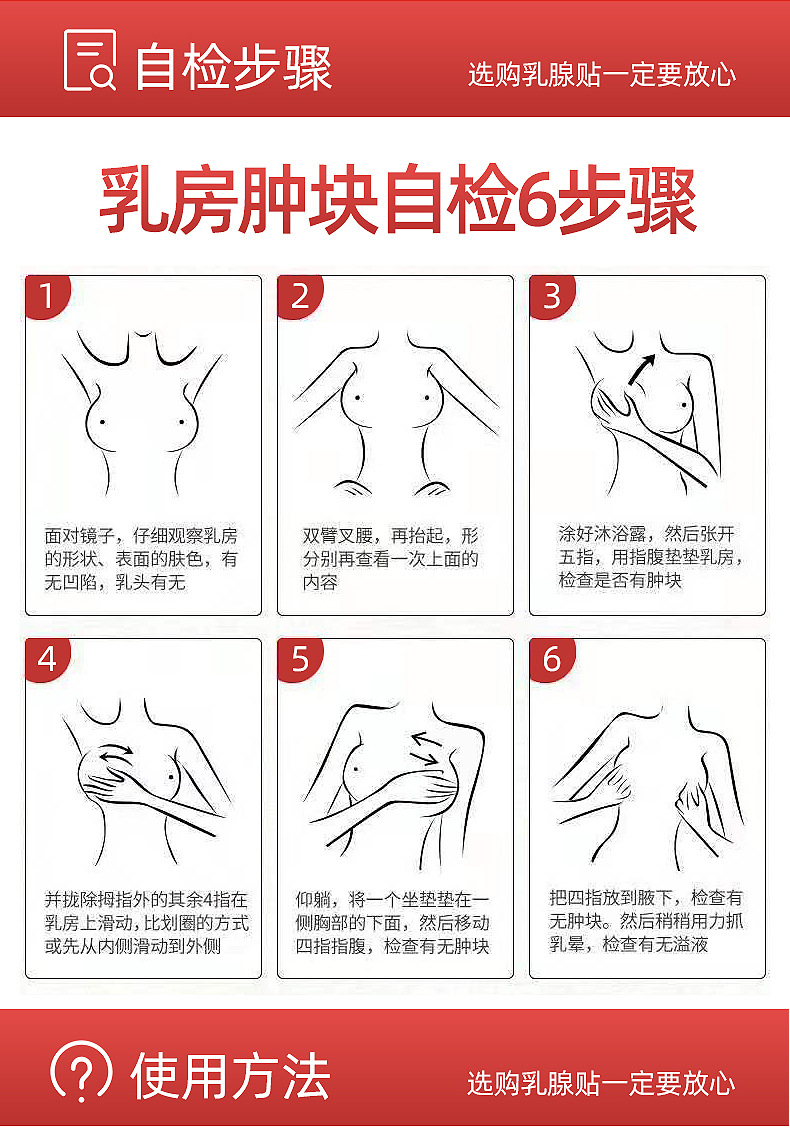 自检步骤

选购乳腺贴一定要放心

乳房肿块自检6步骤

1

面对镜子，仔细观察乳房的形状、表面的肤色，有无凹陷，乳头有无

2

双臂叉腰，再抬起，形分别再查看一次上面的内容

3

涂好沐浴露，然后张开五指，用指腹垫垫乳房，检查是否有肿块

4

并拢除拇指外的其余4指在乳房上滑动，比划圈的方式或先从内侧滑动到外侧

5

仰躺，将一个坐垫垫在一侧胸部的下面，然后移动四指指腹，检查有无肿块

6

把四指放到腋下，检查有无肿块。然后稍稍用力抓乳晕，检查有无溢液

使用方法

选购乳腺贴一定要放心