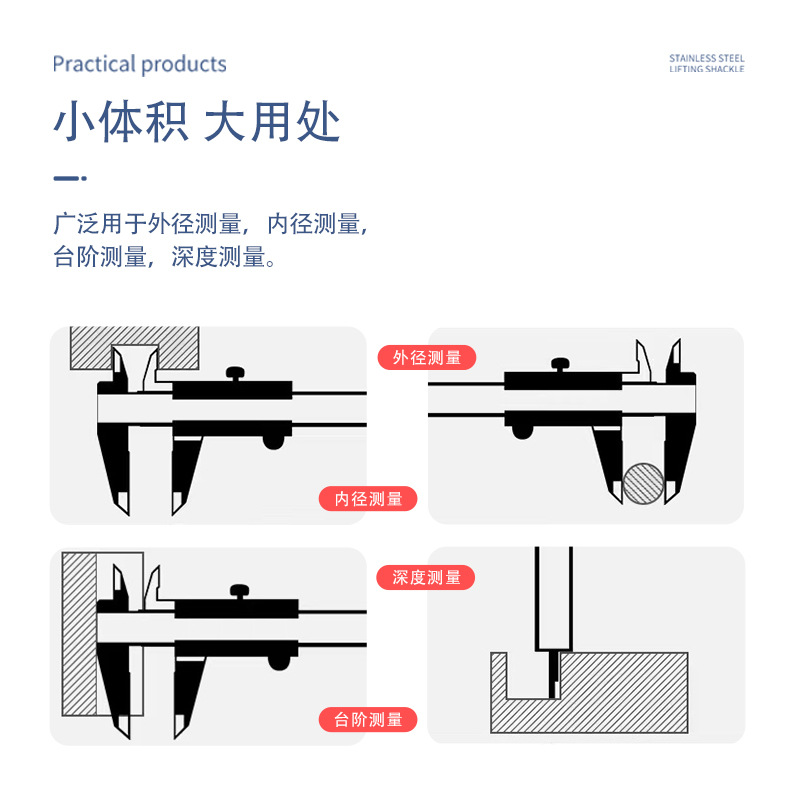 Practical products

STAINLESS STEEL
LIFTING SHACKLE

小体积 大用处

广泛用于外径测量，内径测量，台阶测量，深度测量。

外径测量

内径测量

深度测量

台阶测量