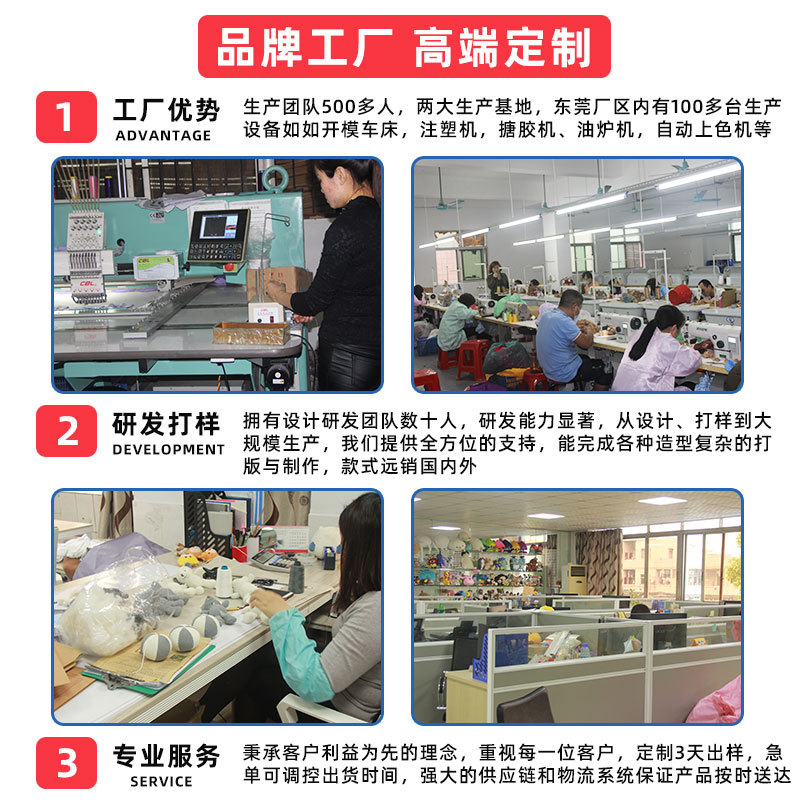 品牌工厂 高端定制

1 工厂优势 ADVANTAGE

生产团队500多人，两大生产基地，东莞厂区内有100多台生产设备如如开模车床，注塑机，搪胶机、油炉机，自动上色机等

CBL

2 研发打样 DEVELOPMENT

拥有设计研发团队数十人，研发能力显著，从设计、打样到大规模生产，我们提供全方位的支持，能完成各种造型复杂的打版与制作，款式远销国内外

3 专业服务 SERVICE

秉承客户利益为先的理念，重视每一位客户，定制3天出样，急单可调控出货时间，强大的供应链和物流系统保证产品按时送达