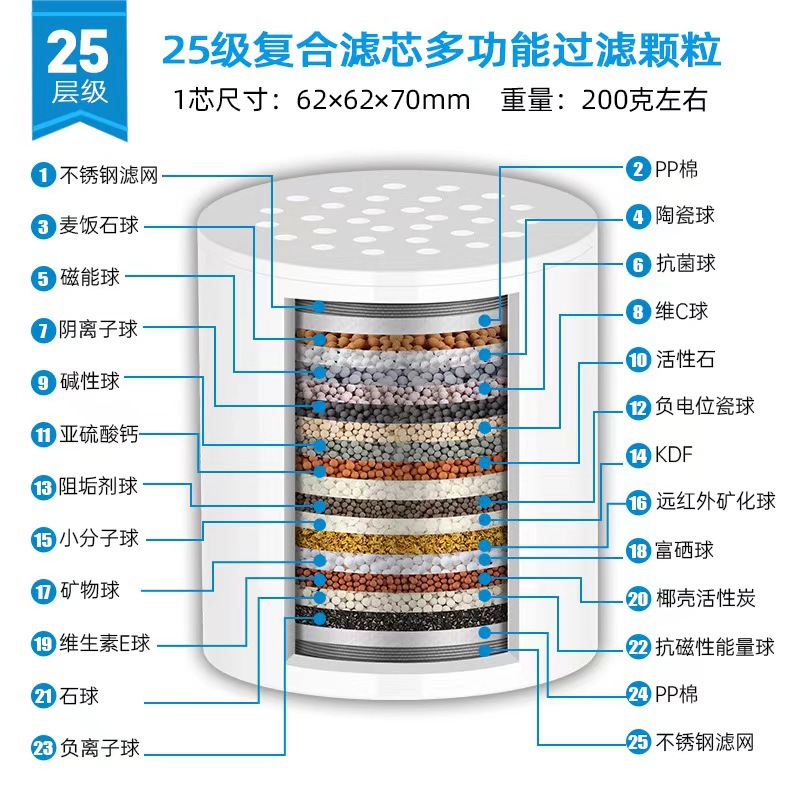 25
层级

25级复合滤芯多功能过滤颗粒

1芯尺寸：62×62×70mm　重量：200克左右

1 不锈钢滤网
3 麦饭石球
5 磁能球
7 阴离子球
9 碱性球
11 亚硫酸钙
13 阻垢剂球
15 小分子球
17 矿物球
19 维生素E球
21 石球
23 负离子球

2 PP棉
4 陶瓷球
6 抗菌球
8 维C球
10 活性石
12 负电位瓷球
14 KDF
16 远红外矿化球
18 富硒球
20 椰壳活性炭
22 抗磁性能量球
24 PP棉
25 不锈钢滤网