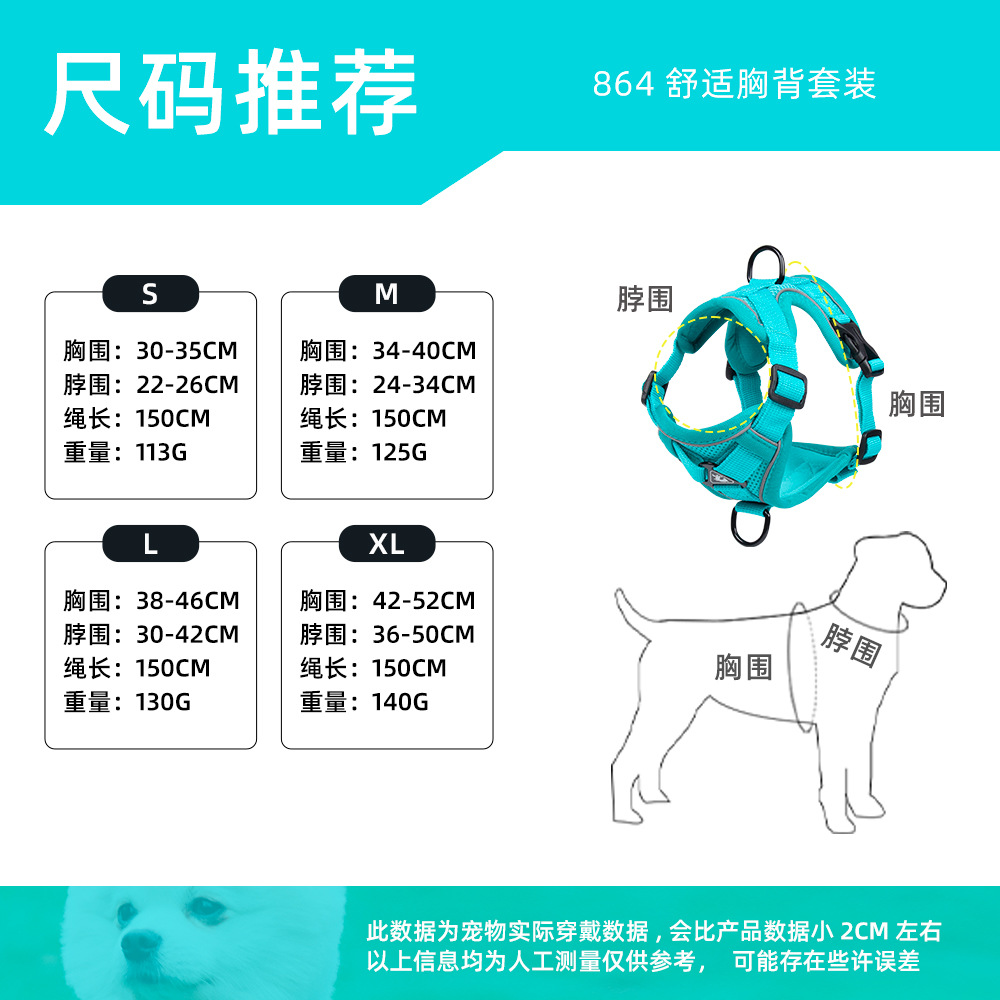 尺码推荐

864 舒适胸背套装

S
胸围：30-35CM
脖围：22-26CM
绳长：150CM
重量：113G

M
胸围：34-40CM
脖围：24-34CM
绳长：150CM
重量：125G

L
胸围：38-46CM
脖围：30-42CM
绳长：150CM
重量：130G

XL
胸围：42-52CM
脖围：36-50CM
绳长：150CM
重量：140G

脖围
胸围

胸围
脖围

此数据为宠物实际穿戴数据，会比产品数据小 2CM 左右
以上信息均为人工测量仅供参考， 可能存在些许误差