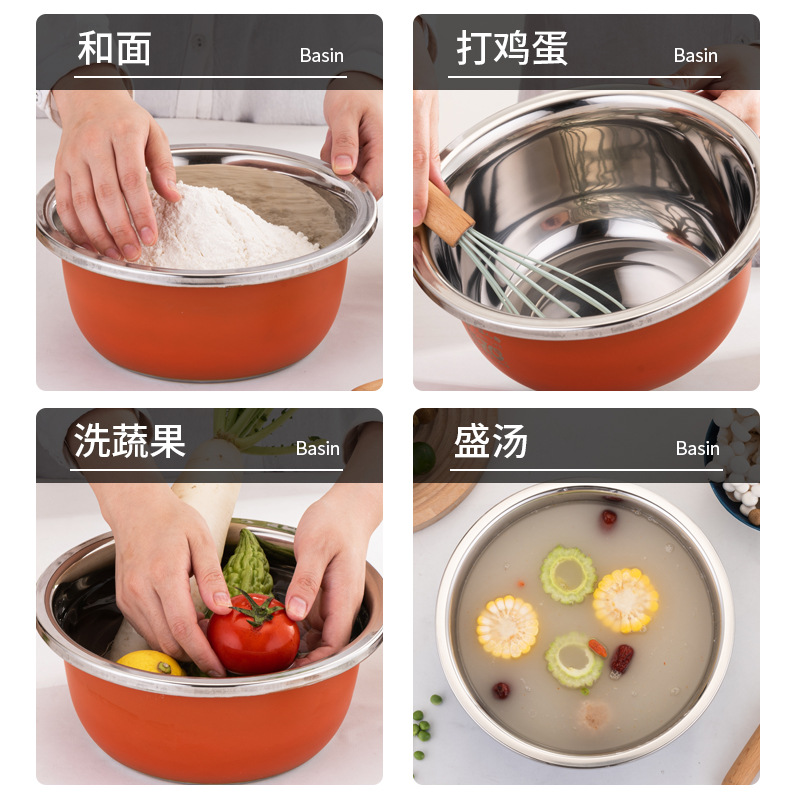 和面 Basin

打鸡蛋 Basin

洗蔬果 Basin

盛汤 Basin