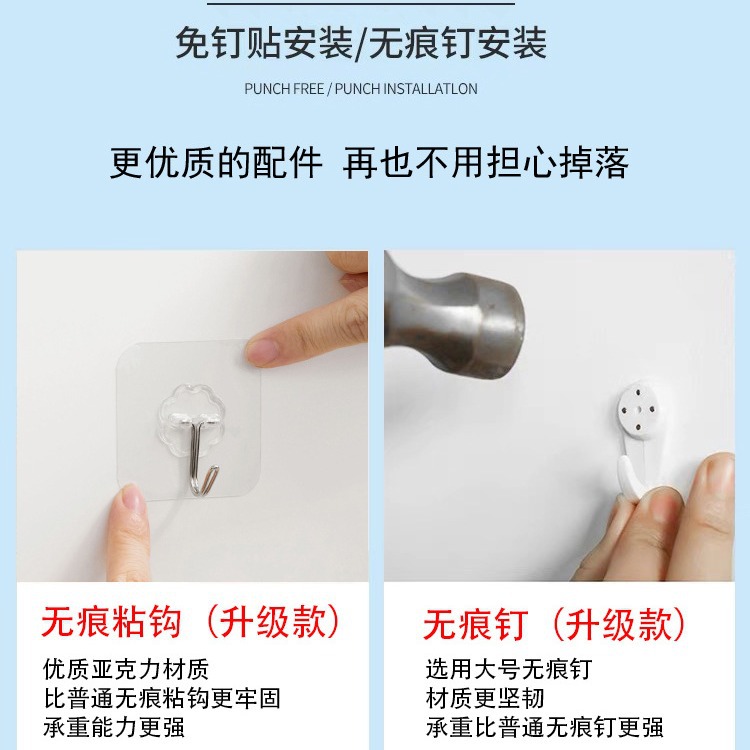 免钉贴安装/无痕钉安装

PUNCH FREE / PUNCH INSTALLATLON

更优质的配件 再也不用担心掉落

无痕粘钩（升级款）

优质亚克力材质
比普通无痕粘钩更牢固
承重能力更强

无痕钉（升级款）

选用大号无痕钉
材质更坚韧
承重比普通无痕钉更强