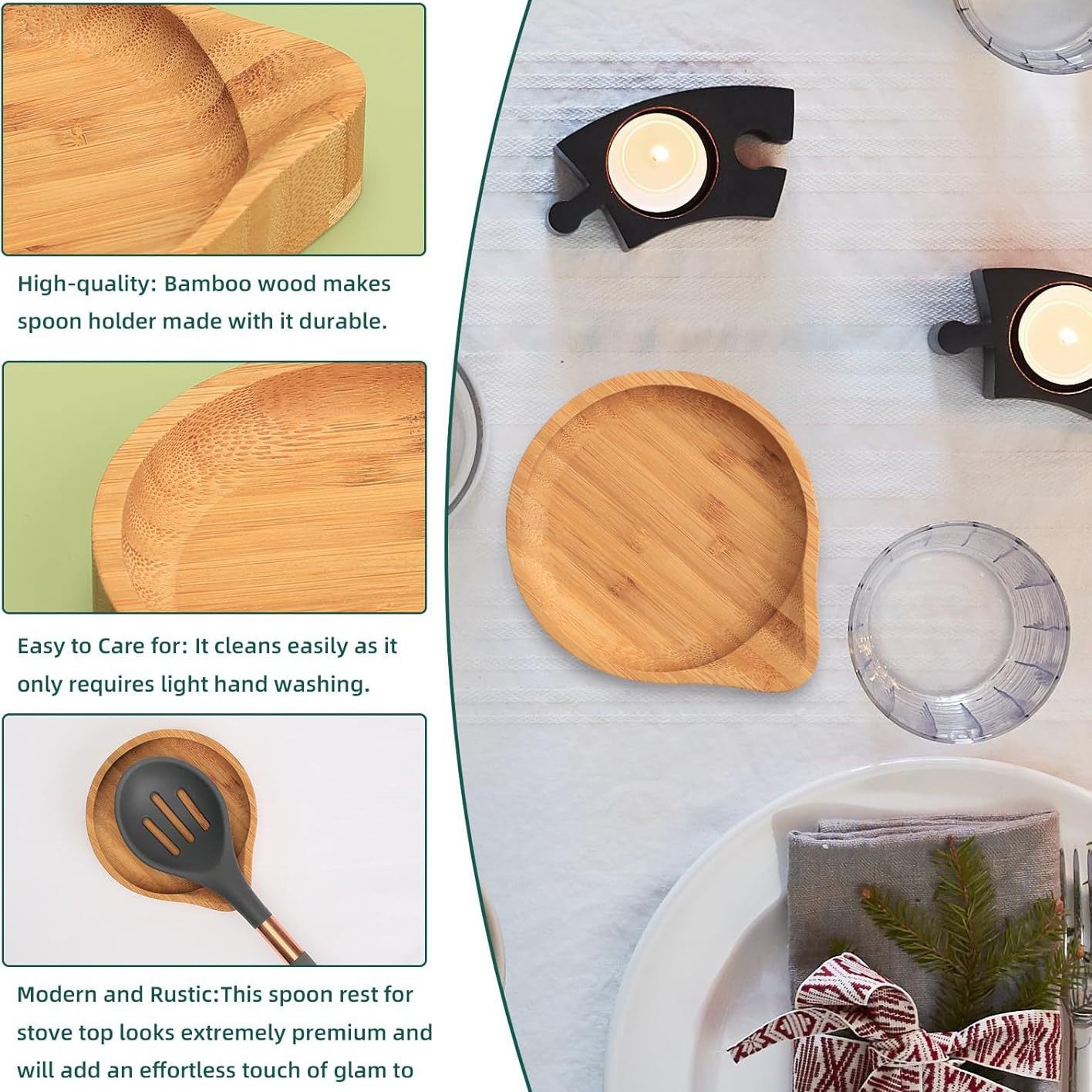 High-quality: Bamboo wood makes spoon holder made with it durable.

Easy to Care for: It cleans easily as it only requires light hand washing.

Modern and Rustic:This spoon rest for stove top looks extremely premium and will add an effortless touch of glam to