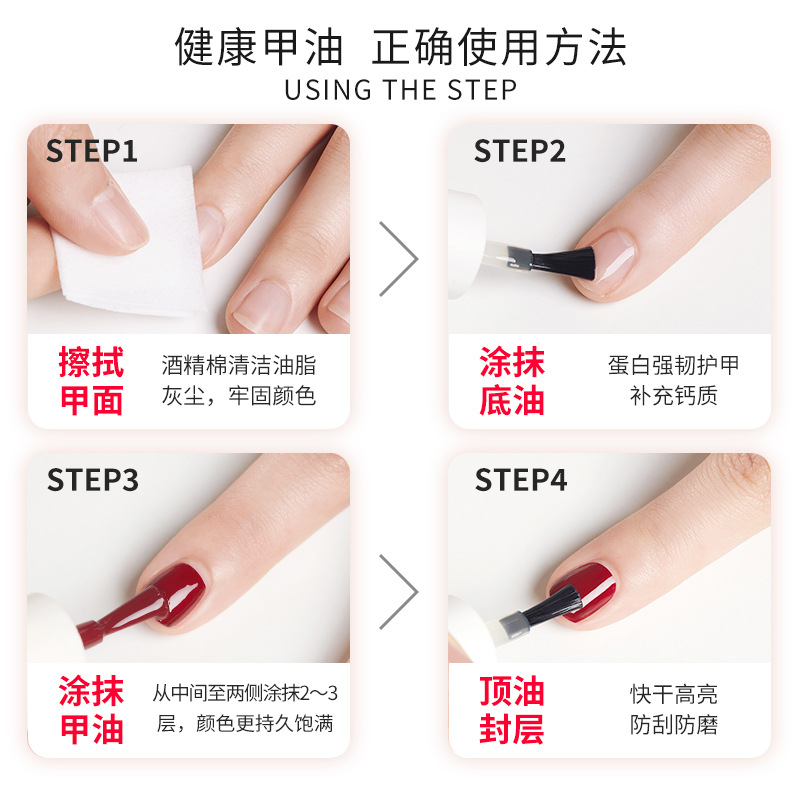 健康甲油 正确使用方法
USING THE STEP

STEP1
擦拭甲面
酒精棉清洁油脂灰尘，牢固颜色

STEP2
涂抹底油
蛋白强韧护甲补充钙质

STEP3
涂抹甲油
从中间至两侧涂抹2～3层，颜色更持久饱满

STEP4
顶油封层
快干高亮防刮防磨