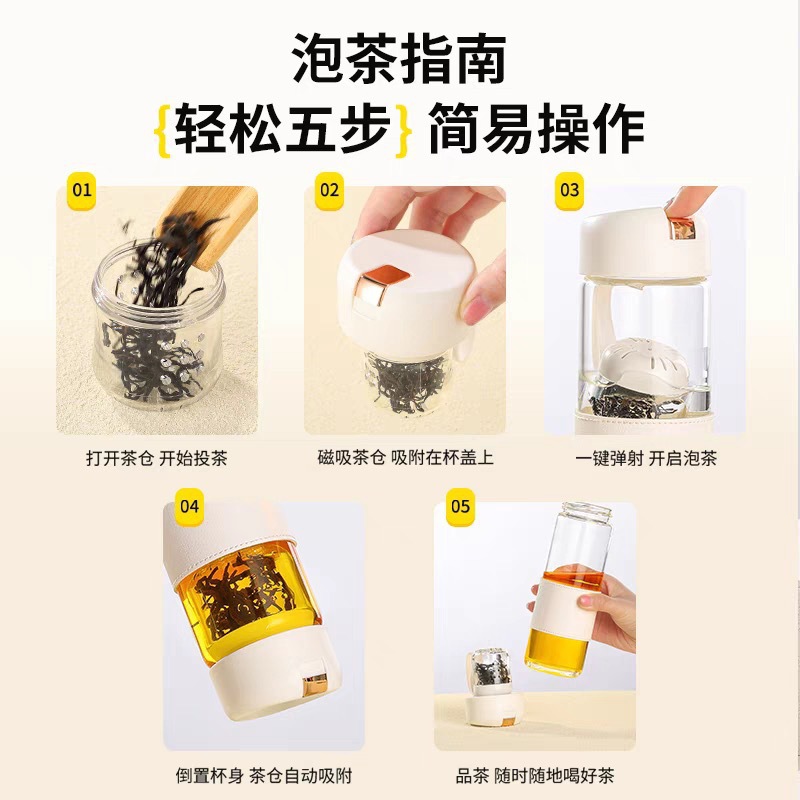 泡茶指南

{轻松五步} 简易操作

01

打开茶仓 开始投茶

02

磁吸茶仓 吸附在杯盖上

03

一键弹射 开启泡茶

04

倒置杯身 茶仓自动吸附

05

品茶 随时随地喝好茶