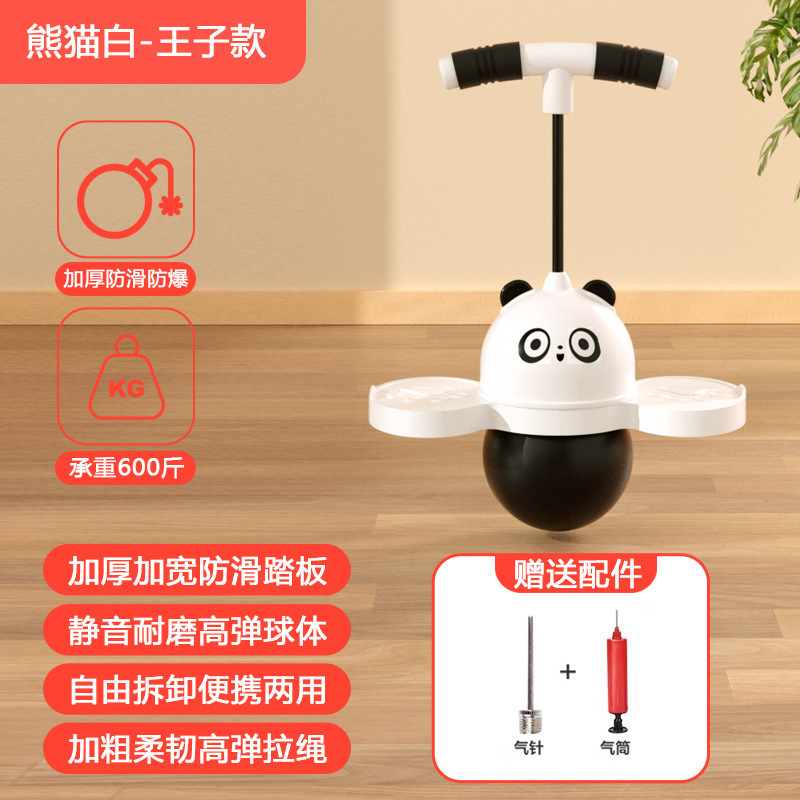 熊猫白-王子款

加厚防滑防爆

KG

承重600斤

加厚加宽防滑踏板

静音耐磨高弹球体

自由拆卸便携两用

加粗柔韧高弹拉绳

赠送配件

+

气针

气筒