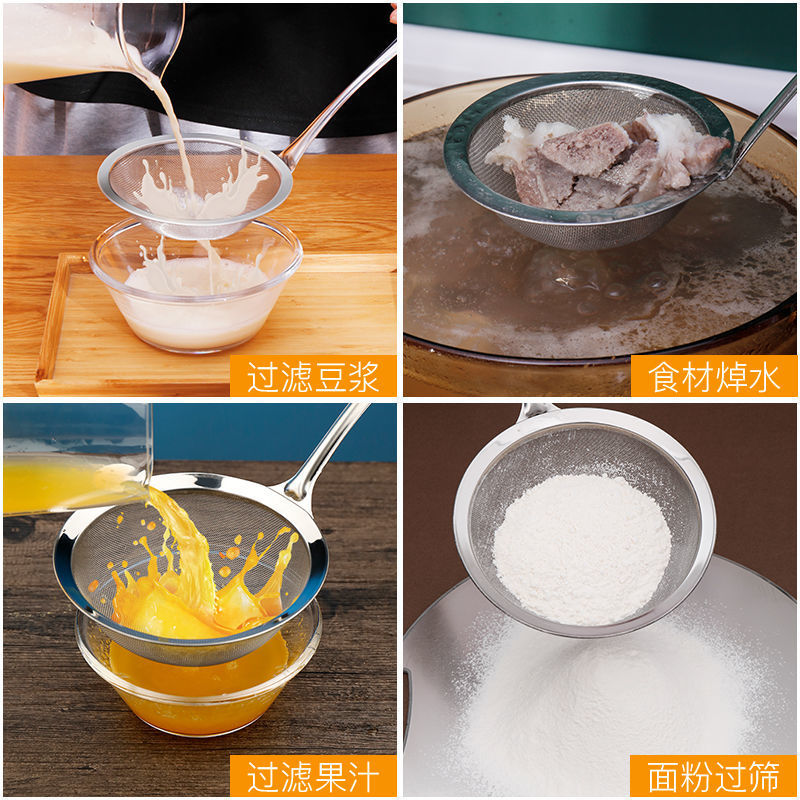 过滤豆浆

食材焯水

过滤果汁

面粉过筛