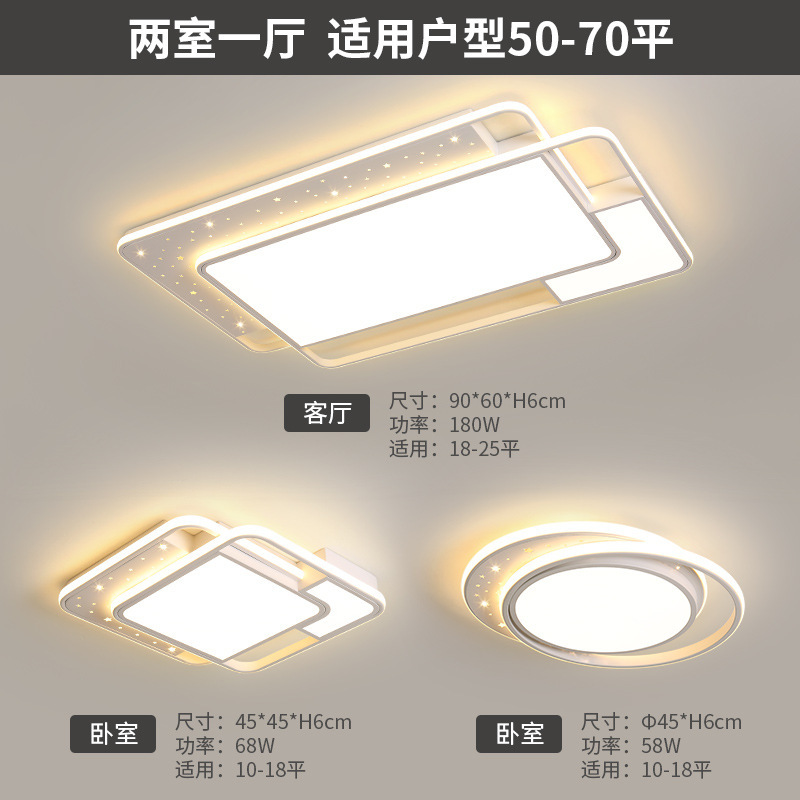 两室一厅 适用户型50-70平

客厅
尺寸：90*60*H6cm
功率：180W
适用：18-25平

卧室
尺寸：45*45*H6cm
功率：68W
适用：10-18平

卧室
尺寸：Φ45*H6cm
功率：58W
适用：10-18平