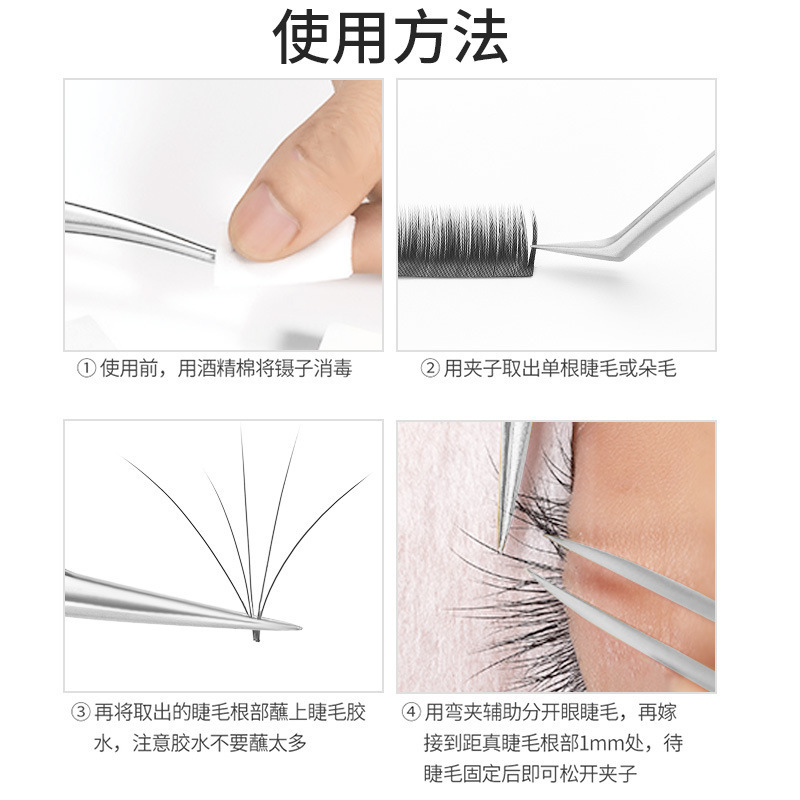 使用方法

① 使用前，用酒精棉将镊子消毒

② 用夹子取出单根睫毛或朵毛

③ 再将取出的睫毛根部蘸上睫毛胶水，注意胶水不要蘸太多

④ 用弯夹辅助分开眼睫毛，再嫁接到距真睫毛根部1mm处，待睫毛固定后即可松开夹子