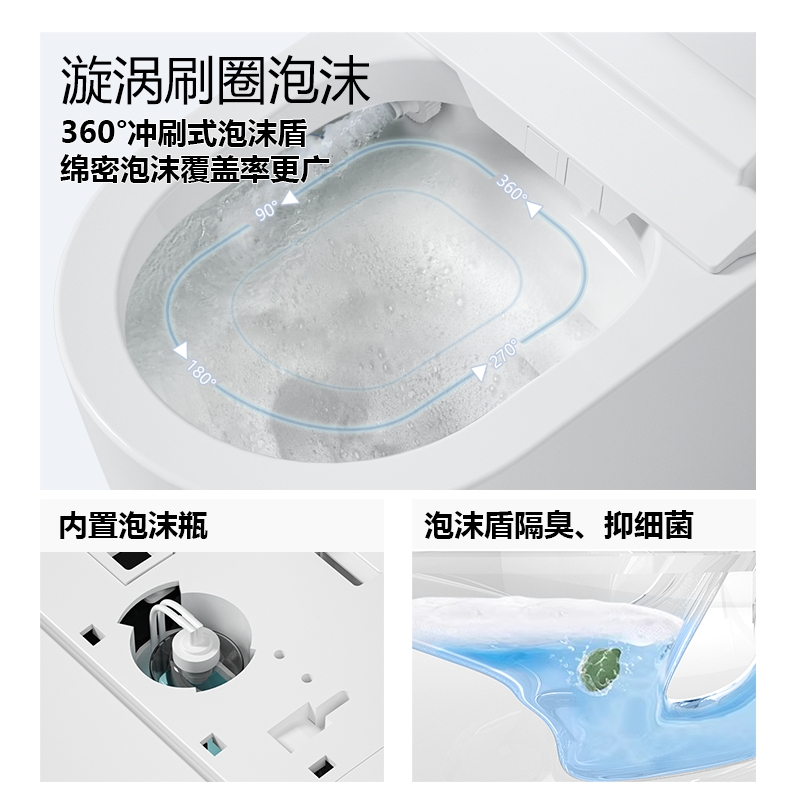 漩涡刷圈泡沫
360°冲刷式泡沫盾
绵密泡沫覆盖率更广

90°
360°
180°
270°

内置泡沫瓶

泡沫盾隔臭、抑细菌