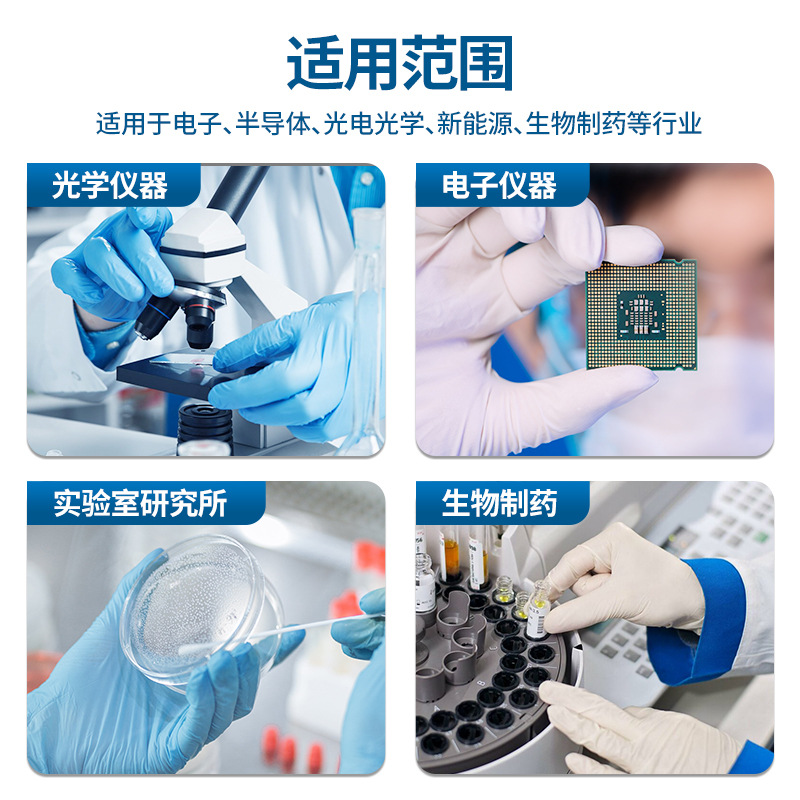 适用范围

适用于电子、半导体、光电光学、新能源、生物制药等行业

光学仪器

电子仪器

实验室研究所

生物制药