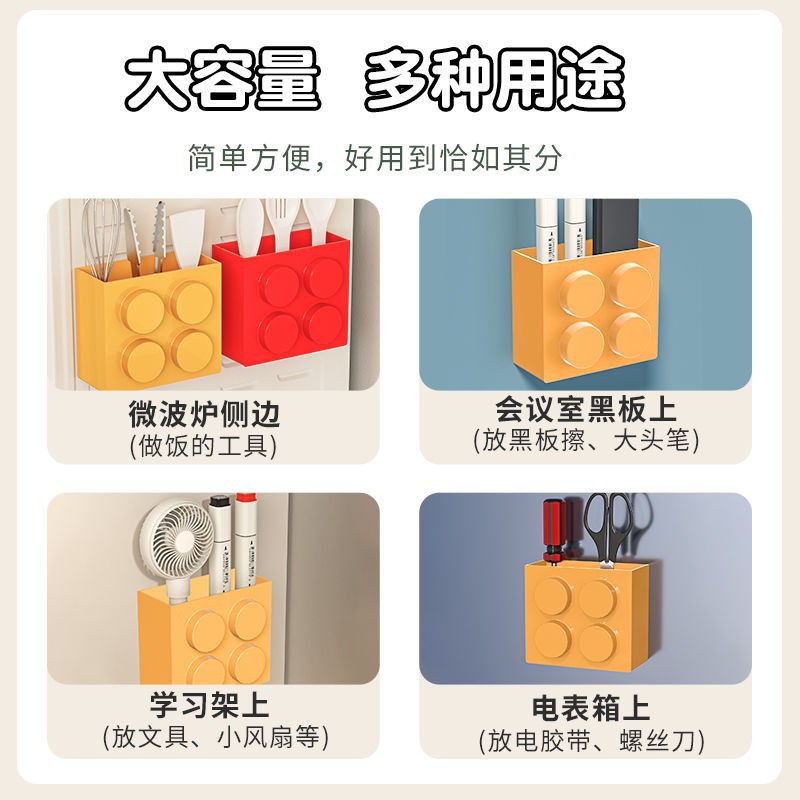 大容量 多种用途

简单方便，好用到恰如其分

微波炉侧边
(做饭的工具)

会议室黑板上
(放黑板擦、大头笔)

学习架上
(放文具、小风扇等)

电表箱上
(放电胶带、螺丝刀)