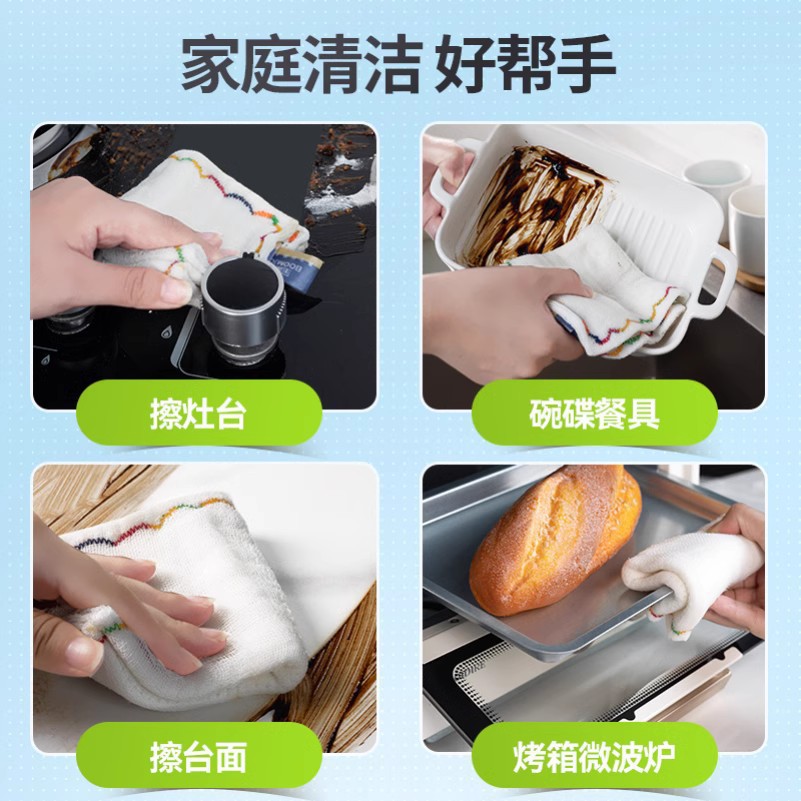 家庭清洁 好帮手

擦灶台

碗碟餐具

擦台面

烤箱微波炉