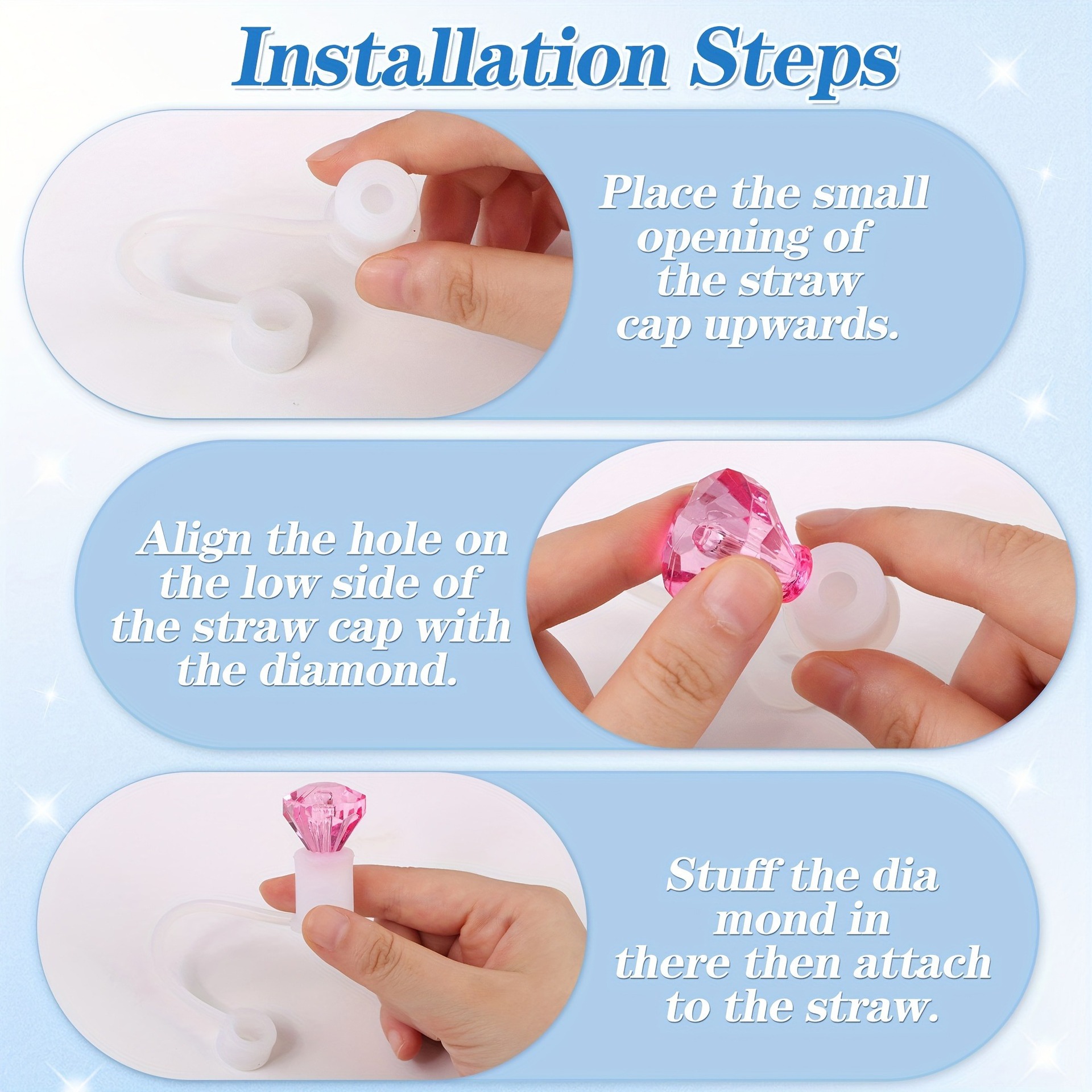 Installation Steps

Place the small opening of the straw cap upwards.

Align the hole on the low side of the straw cap with the diamond.

Stuff the dia mond in there then attach to the straw.