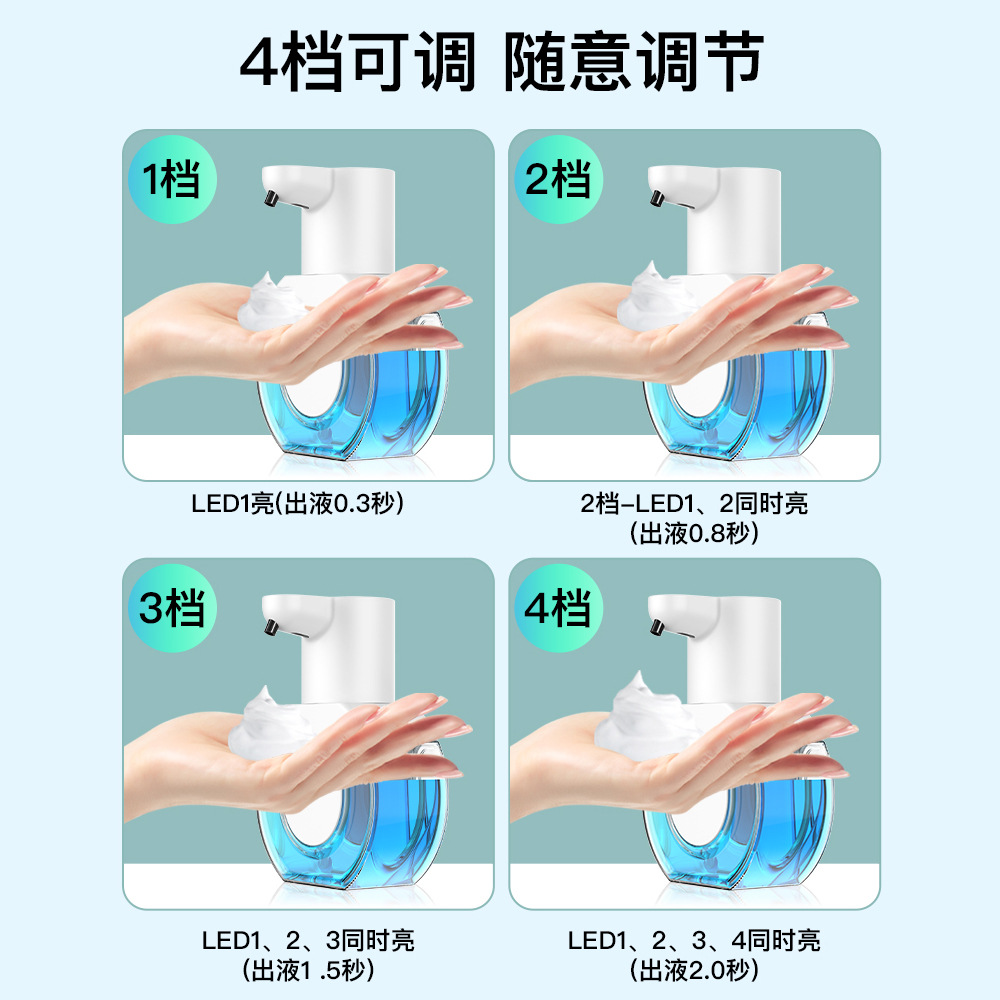 4档可调 随意调节

1档

LED1亮(出液0.3秒)

2档

2档-LED1、2同时亮
(出液0.8秒)

3档

LED1、2、3同时亮
(出液1 .5秒)

4档

LED1、2、3、4同时亮
(出液2.0秒)