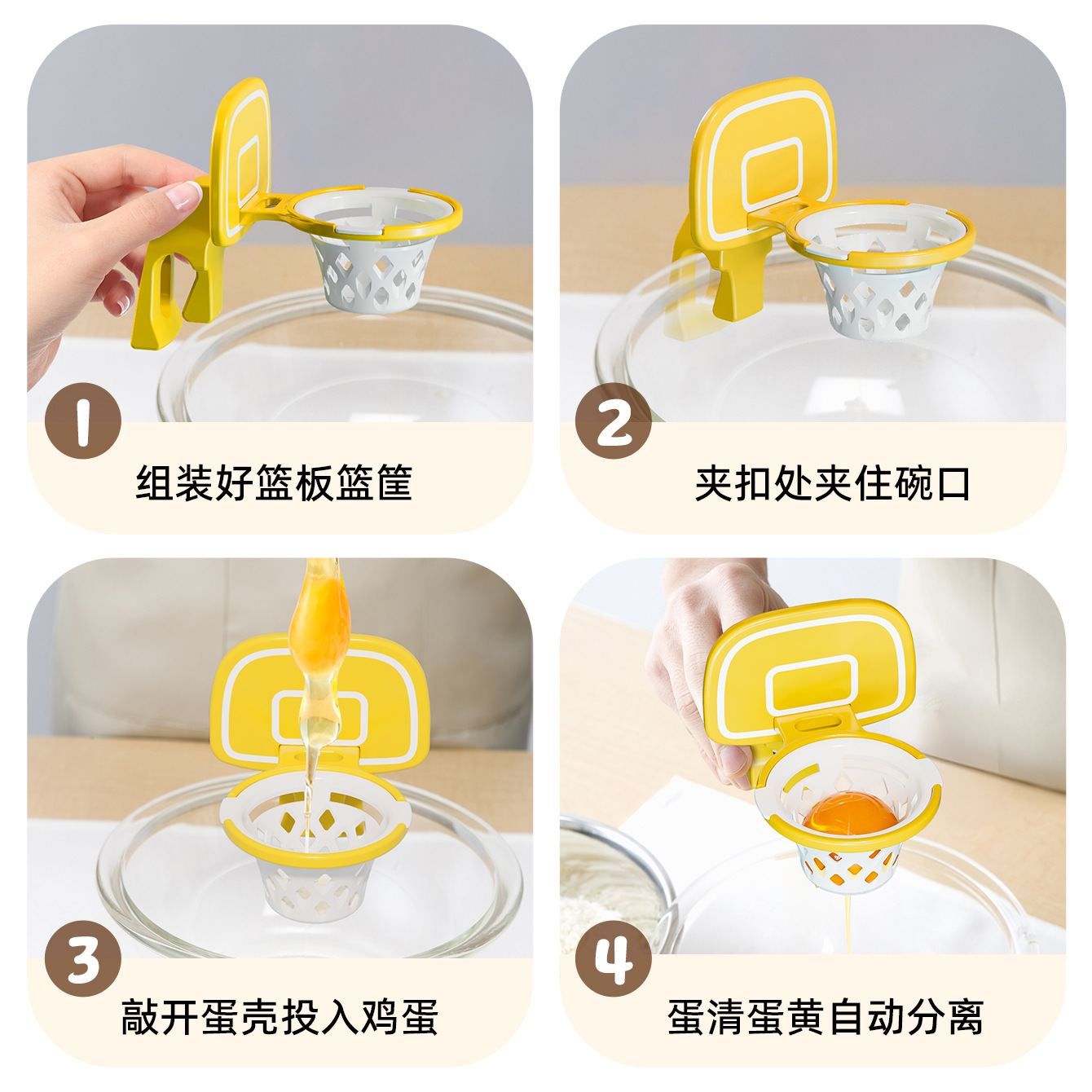 1
组装好篮板篮筐

2
夹扣处夹住碗口

3
敲开蛋壳投入鸡蛋

4
蛋清蛋黄自动分离