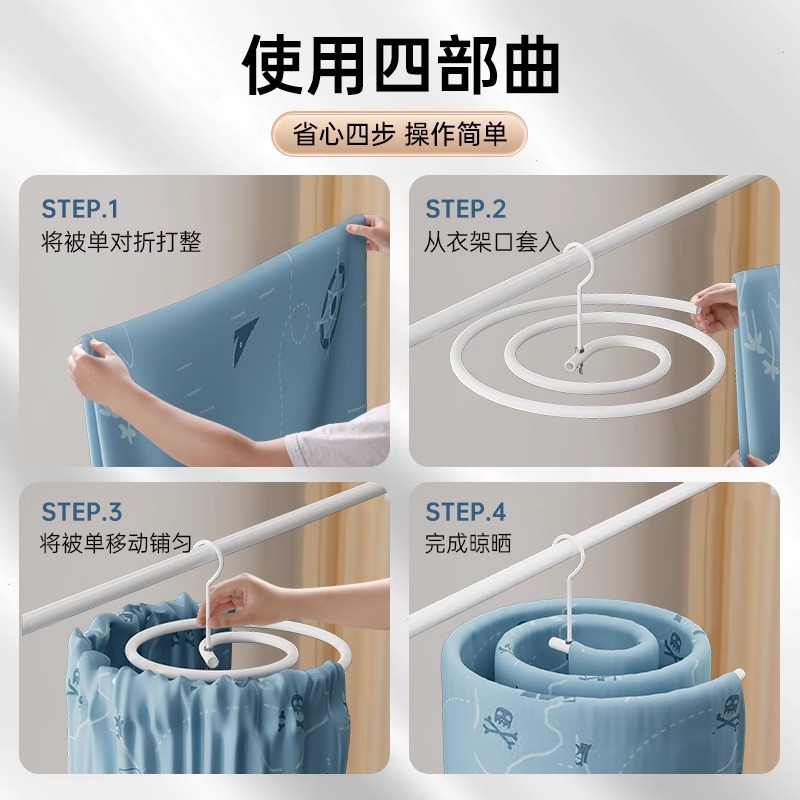 使用四部曲

省心四步 操作简单

STEP.1
将被单对折打整

STEP.2
从衣架口套入

STEP.3
将被单移动铺匀

STEP.4
完成晾晒