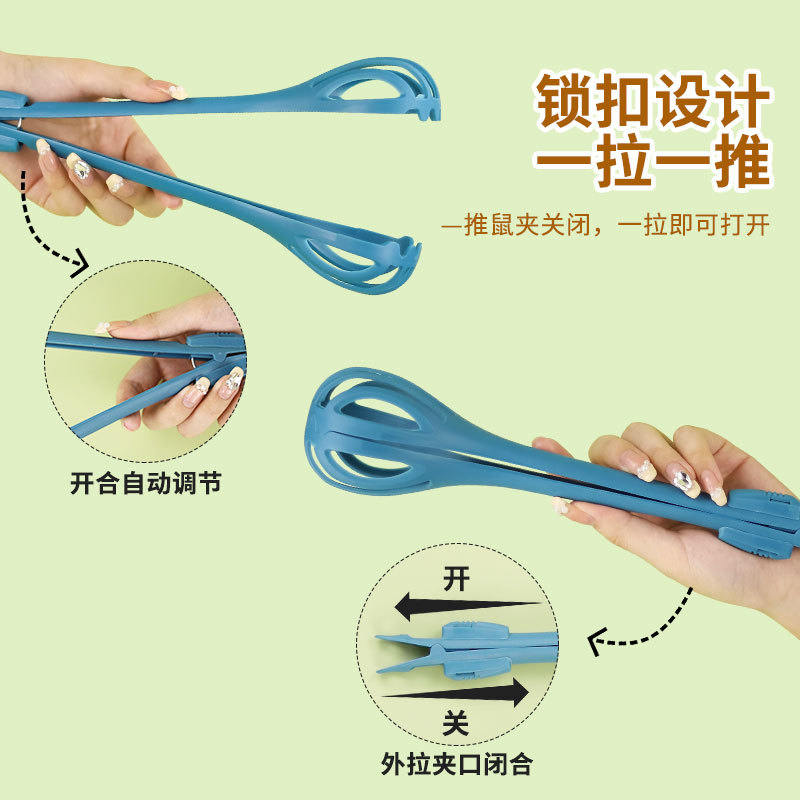 锁扣设计
一拉一推

一推鼠夹关闭，一拉即可打开

开合自动调节

开

关

外拉夹口闭合