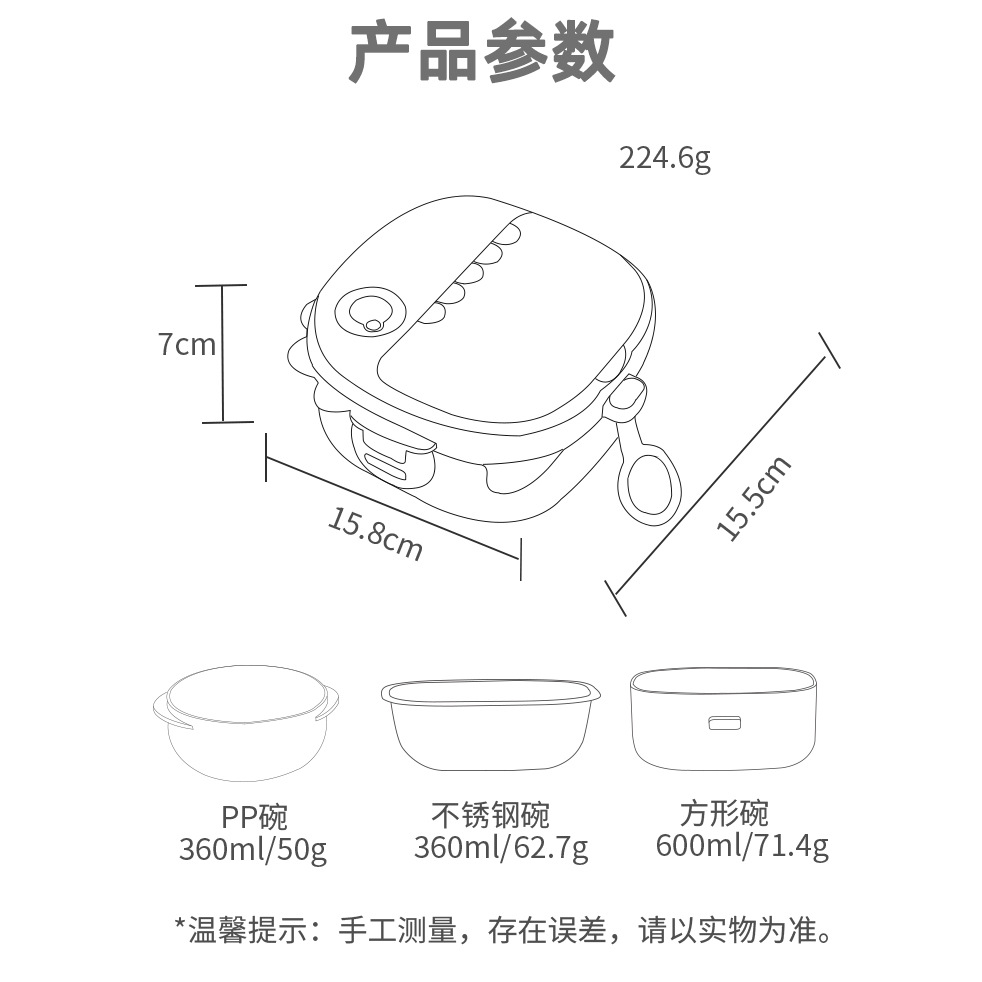 产品参数

224.6g

7cm

15.8cm

15.5cm

PP碗
360ml/50g

不锈钢碗
360ml/62.7g

方形碗
600ml/71.4g

*温馨提示：手工测量，存在误差，请以实物为准。