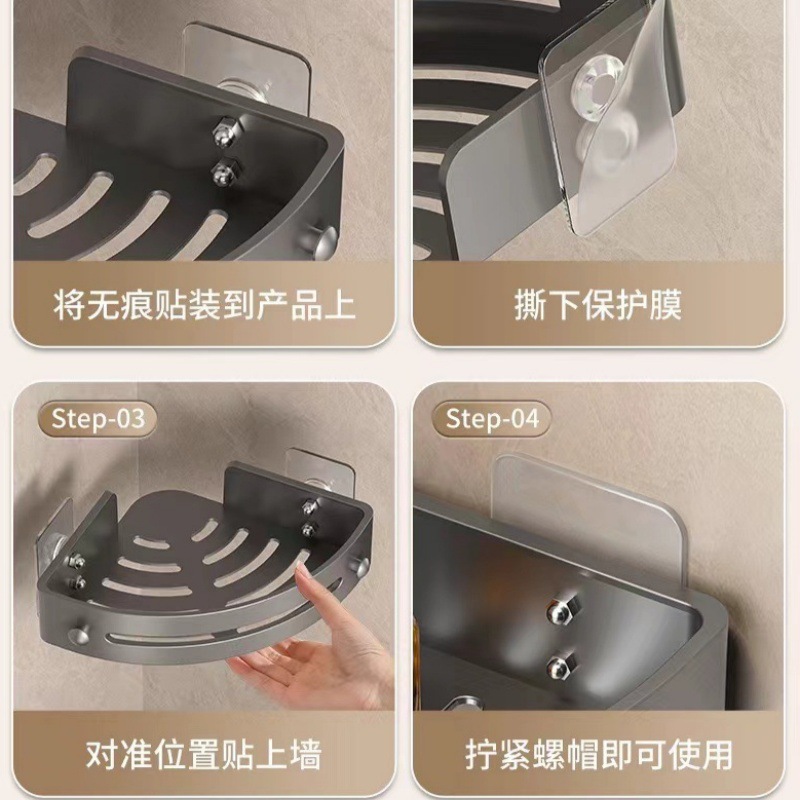 将无痕贴装到产品上

撕下保护膜

Step-03

对准位置贴上墙

Step-04

拧紧螺帽即可使用