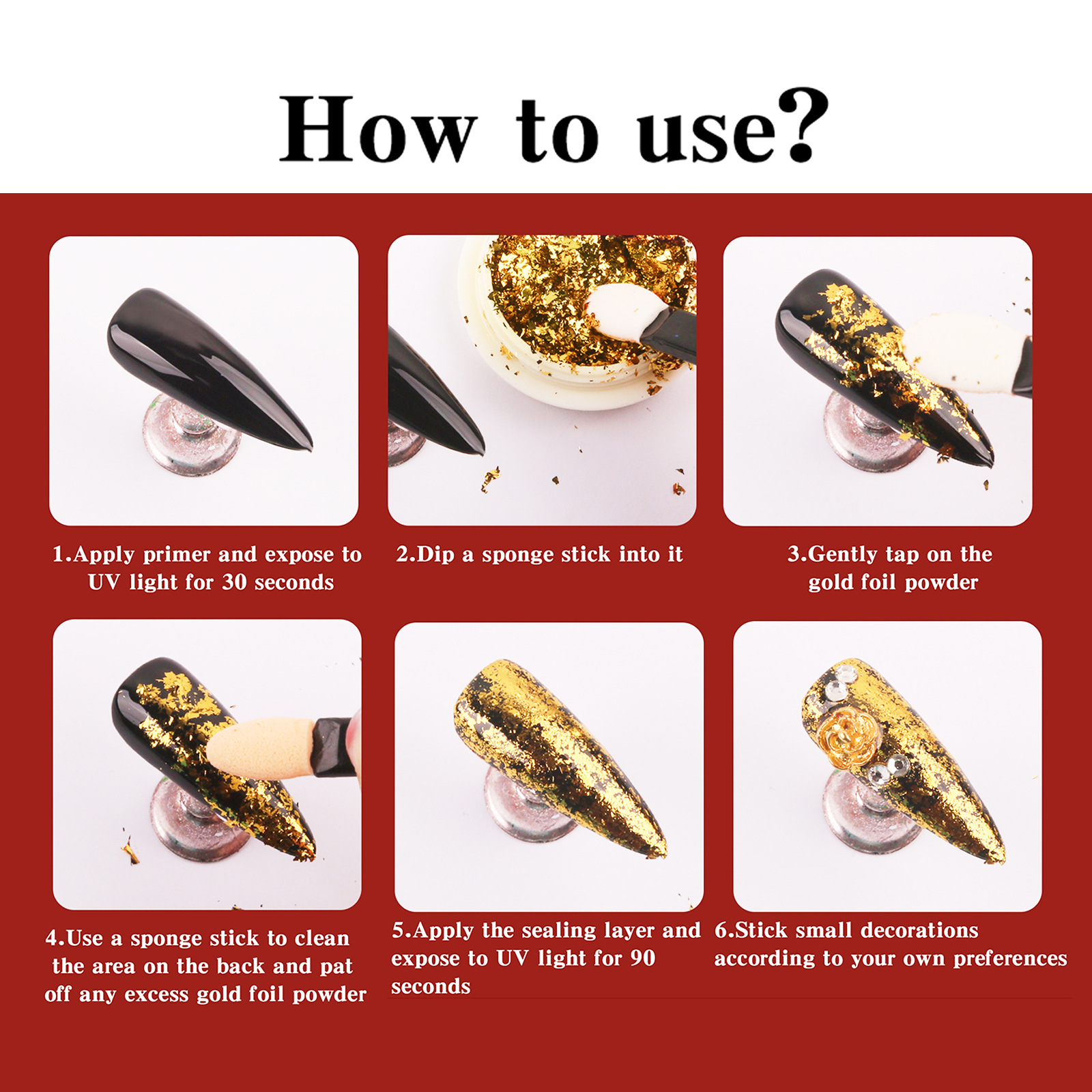 How to use?

1.Apply primer and expose to UV light for 30 seconds

2.Dip a sponge stick into it

3.Gently tap on the gold foil powder

4.Use a sponge stick to clean the area on the back and pat off any excess gold foil powder

5.Apply the sealing layer and expose to UV light for 90 seconds

6.Stick small decorations according to your own preferences