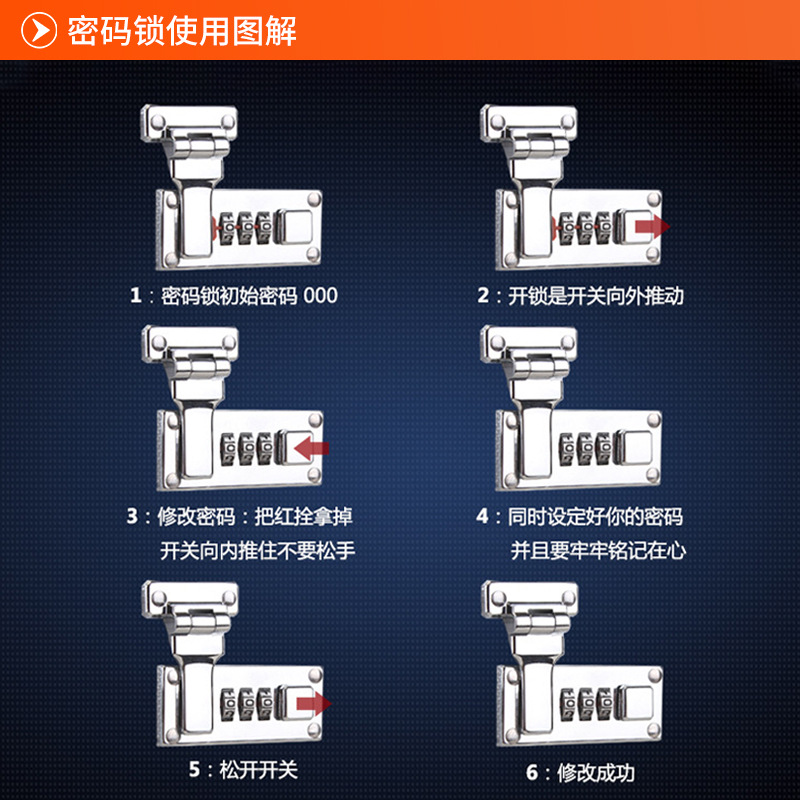 密码锁使用图解

1：密码锁初始密码 000

2：开锁是开关向外推动

3：修改密码：把红拴拿掉
开关向内推住不要松手

4：同时设定好你的密码
并且要牢牢铭记在心

5：松开开关

6：修改成功