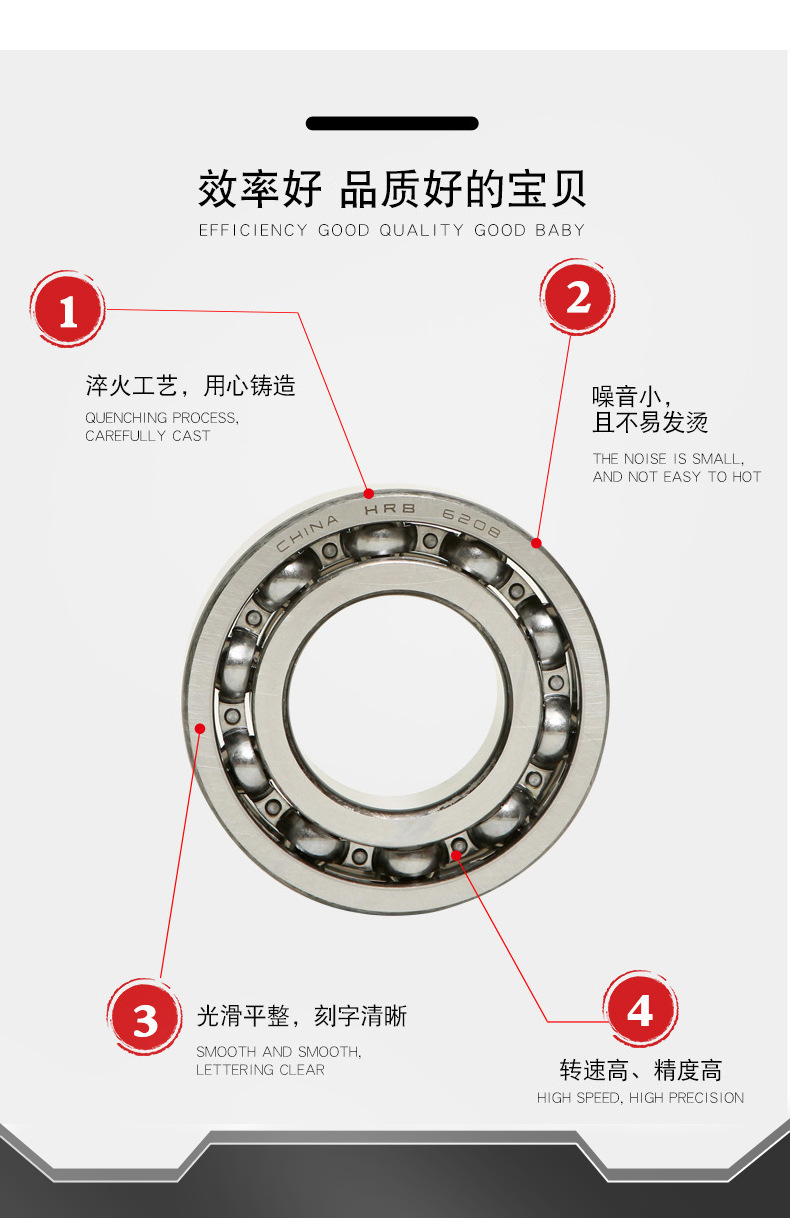 效率好 品质好的宝贝

EFFICIENCY GOOD QUALITY GOOD BABY

1

淬火工艺，用心铸造

QUENCHING PROCESS, CAREFULLY CAST

2

噪音小，且不易发烫

THE NOISE IS SMALL, AND NOT EASY TO HOT

CHINA HRB 6208

3

光滑平整，刻字清晰

SMOOTH AND SMOOTH, LETTERING CLEAR

4

转速高、精度高

HIGH SPEED, HIGH PRECISION