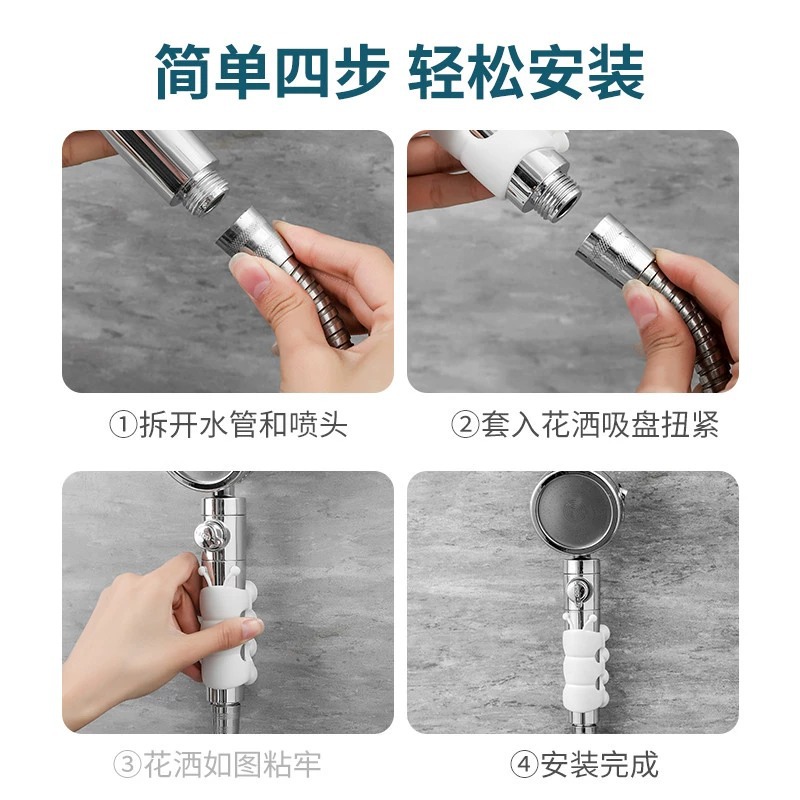 简单四步 轻松安装

①拆开水管和喷头

②套入花洒吸盘扭紧

③花洒如图粘牢

④安装完成