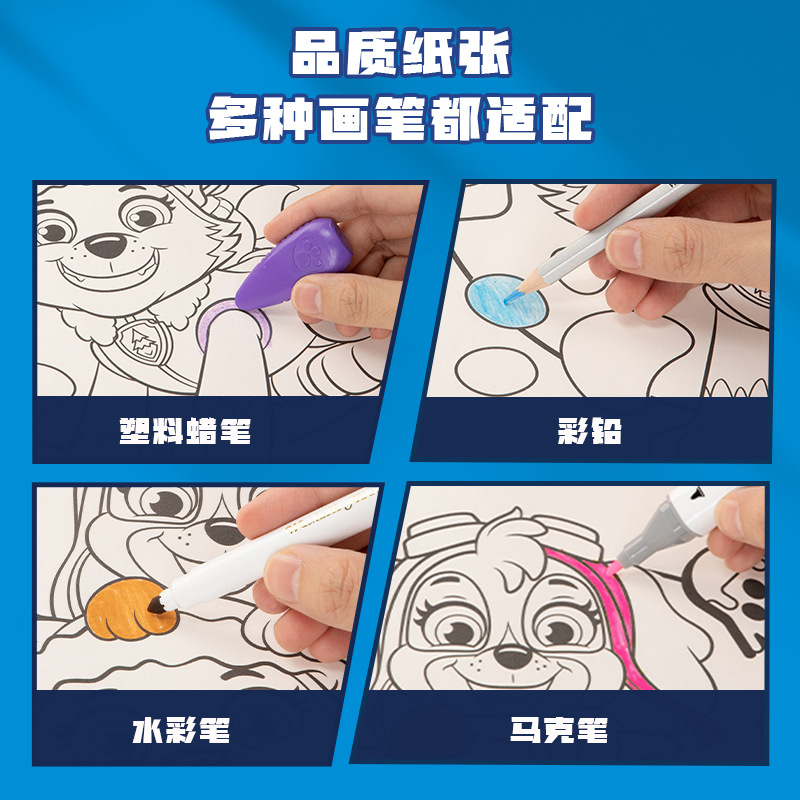 品质纸张
多种画笔都适配

塑料蜡笔

彩铅

水彩笔

马克笔